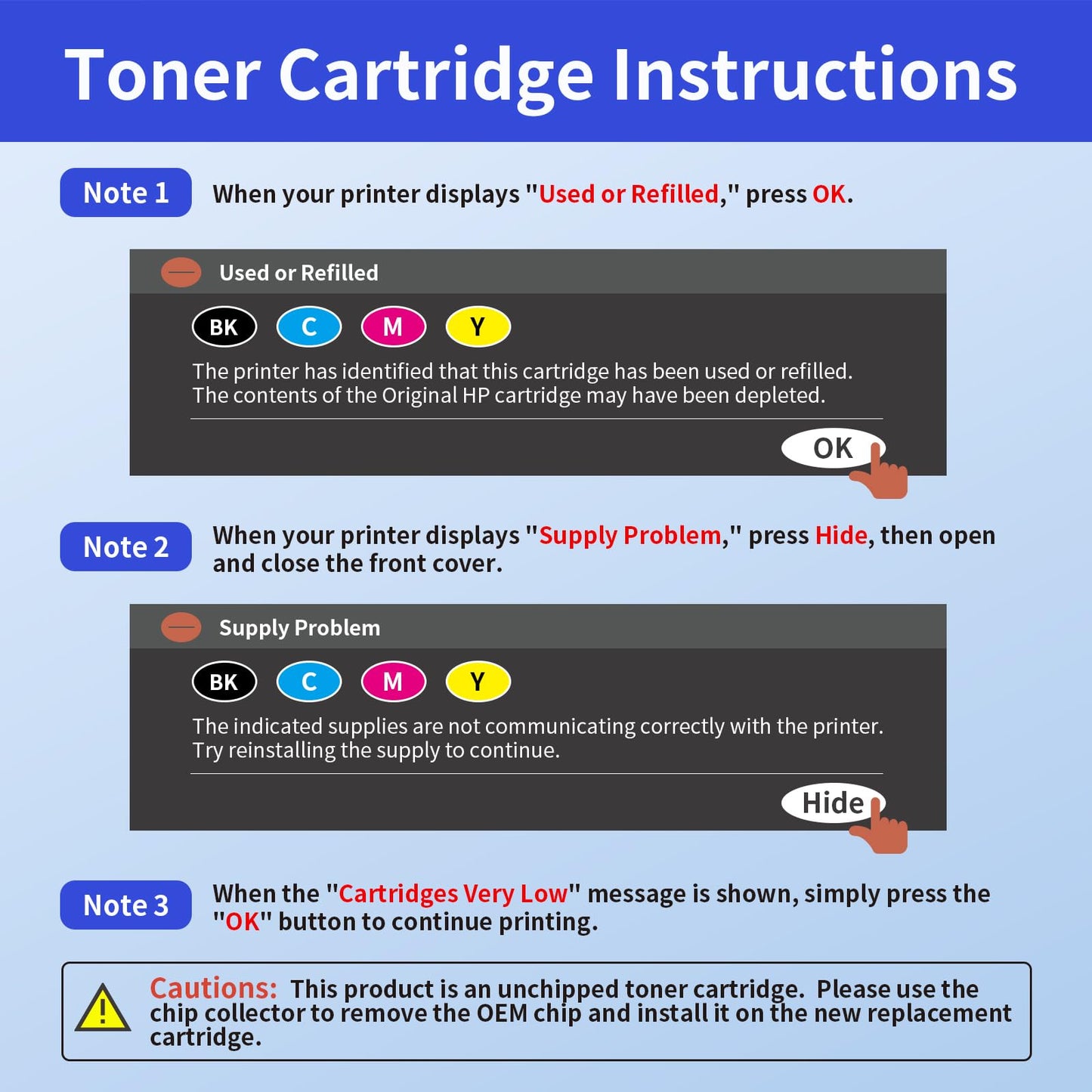 Toner Cartridge Instructions

Note 1 When your printer displays "Used or Refilled," press OK.

Used or Refilled

BK C M Y

The printer has identified that this cartridge has been used or refilled. The contents of the Original HP cartridge may have been depleted.

OK

Note 2 When your printer displays "Supply Problem," press Hide, then open and close the front cover.

Supply Problem

BK C M Y

The indicated supplies are not communicating correctly with the printer. Try reinstalling the supply to continue.

Hide

Note 3 When the "Cartridges Very Low" message is shown, simply press the "OK" button to continue printing.

Cautions: This product is an unchipped toner cartridge. Please use the chip collector to remove the OEM chip and install it on the new replacement cartridge.