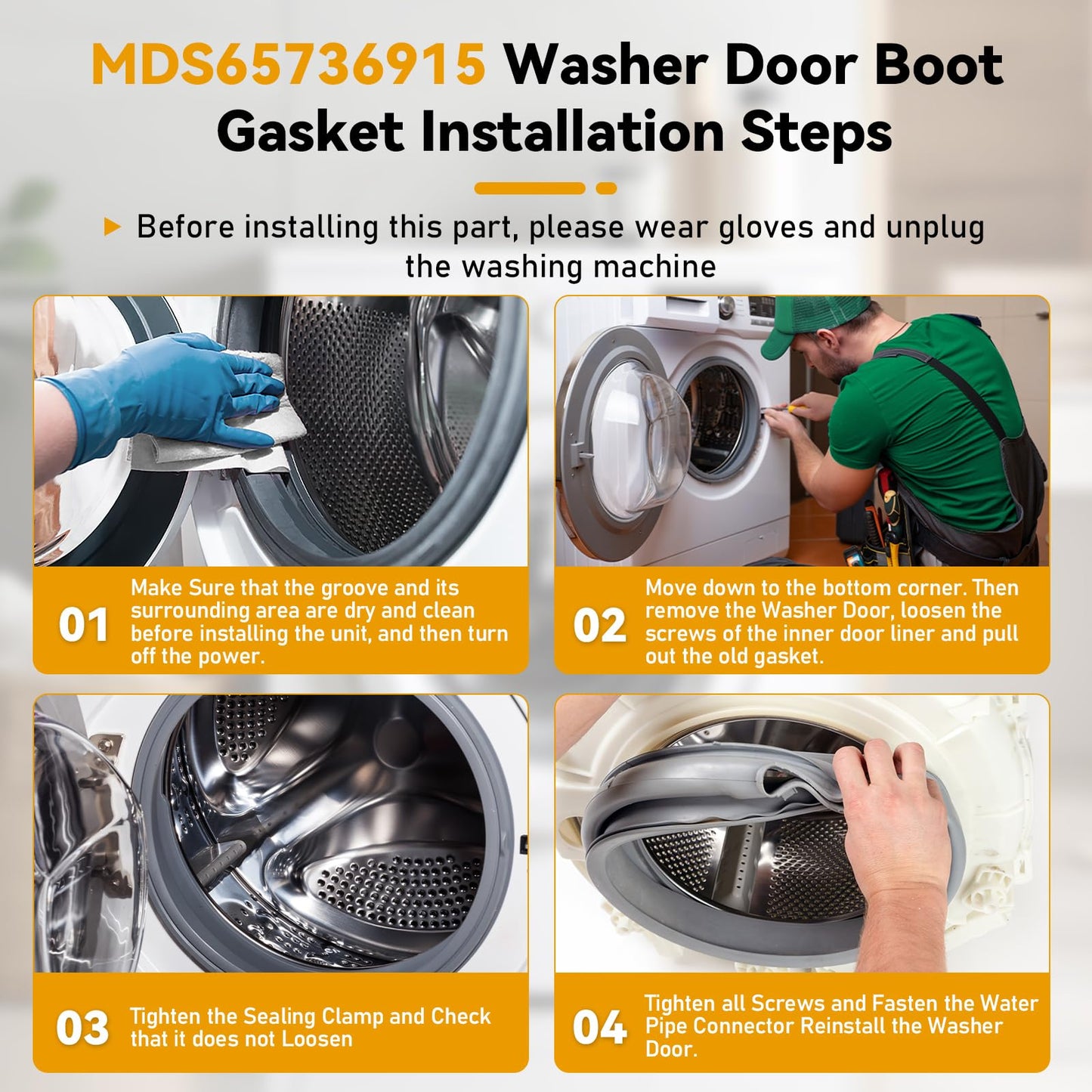 MDS65736915 Washer Door Boot Gasket Installation Steps

Before installing this part, please wear gloves and unplug the washing machine

01 Make Sure that the groove and its surrounding area are dry and clean before installing the unit, and then turn off the power.

02 Move down to the bottom corner. Then remove the Washer Door, loosen the screws of the inner door liner and pull out the old gasket.

03 Tighten the Sealing Clamp and Check that it does not Loosen

04 Tighten all Screws and Fasten the Water Pipe Connector Reinstall the Washer Door.