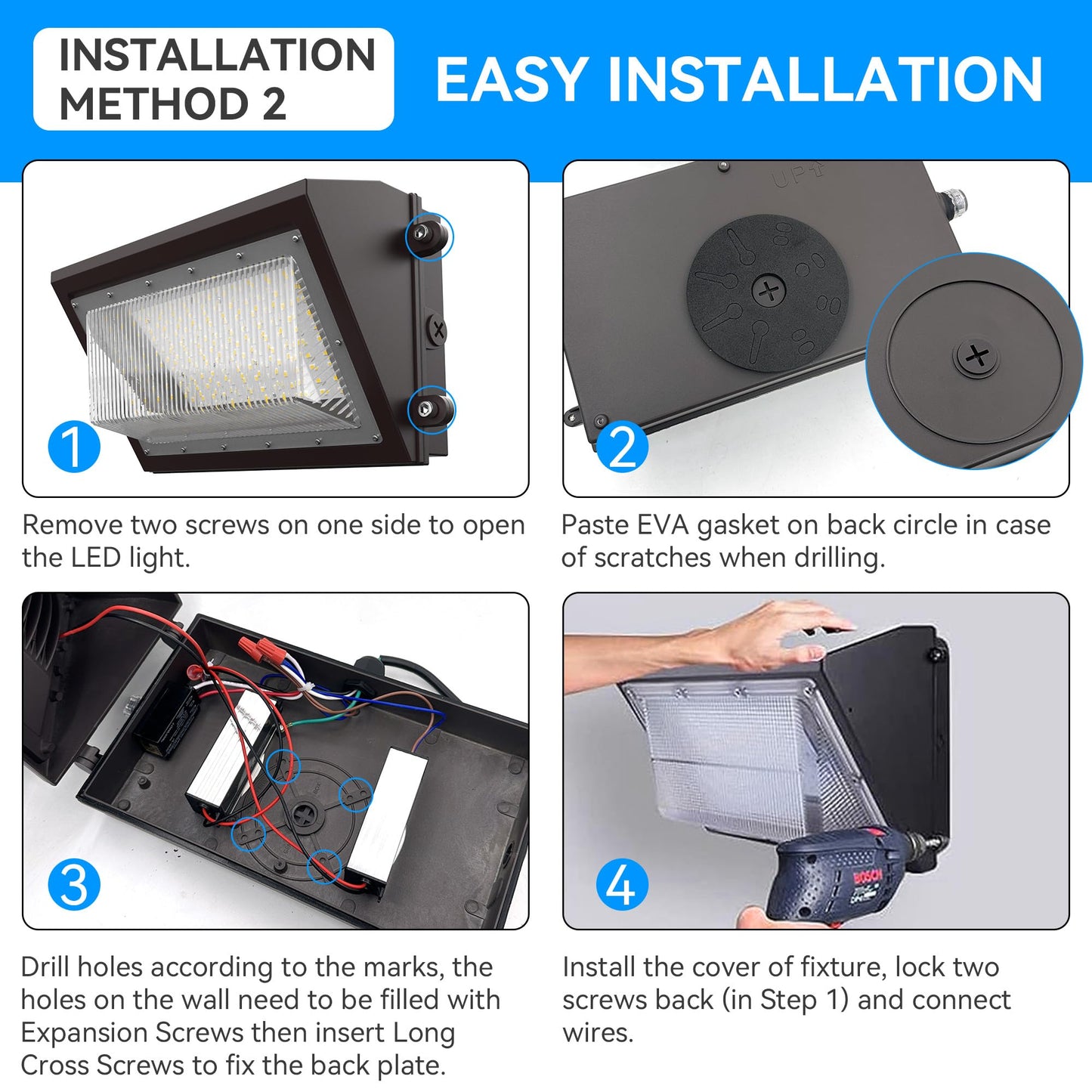 INSTALLATION METHOD 2

EASY INSTALLATION

1

Remove two screws on one side to open the LED light.

UP

2

Paste EVA gasket on back circle in case of scratches when drilling.

3

Drill holes according to the marks, the holes on the wall need to be filled with Expansion Screws then insert Long Cross Screws to fix the back plate.

BOSCH

4

Install the cover of fixture, lock two screws back (in Step 1) and connect wires.