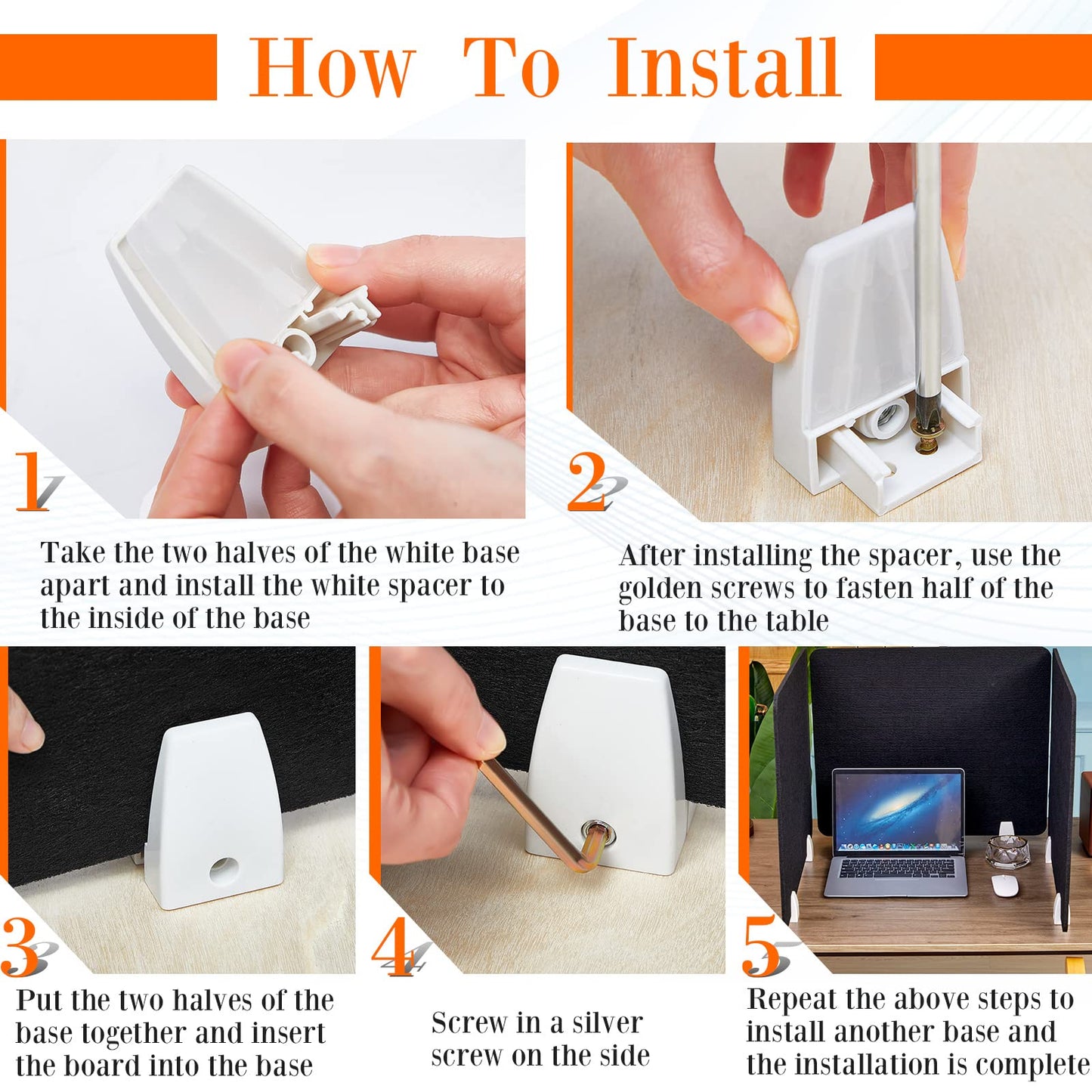 How To Install

1

Take the two halves of the white base apart and install the white spacer to the inside of the base

2

After installing the spacer, use the golden screws to fasten half of the base to the table

3

Put the two halves of the base together and insert the board into the base

4

Screw in a silver screw on the side

5

Repeat the above steps to install another base and the installation is complete