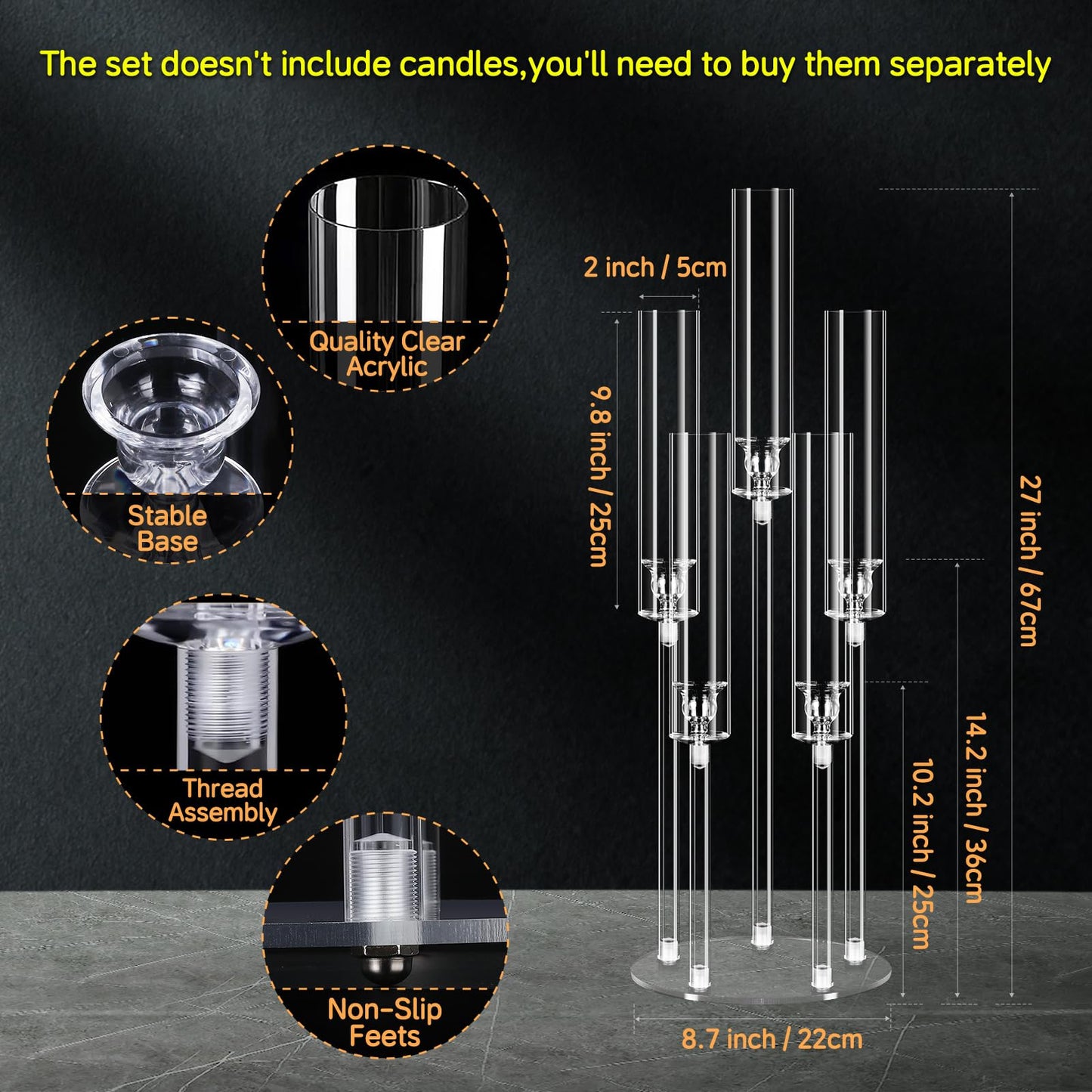 The set doesn't include candles,you'll need to buy them separately

Quality Clear Acrylic

Stable Base

Thread Assembly

Non-Slip Feets

2 inch / 5cm

9.8 inch / 25cm

27 inch / 67cm

14.2 inch / 36cm

10.2 inch / 25cm

8.7 inch / 22cm