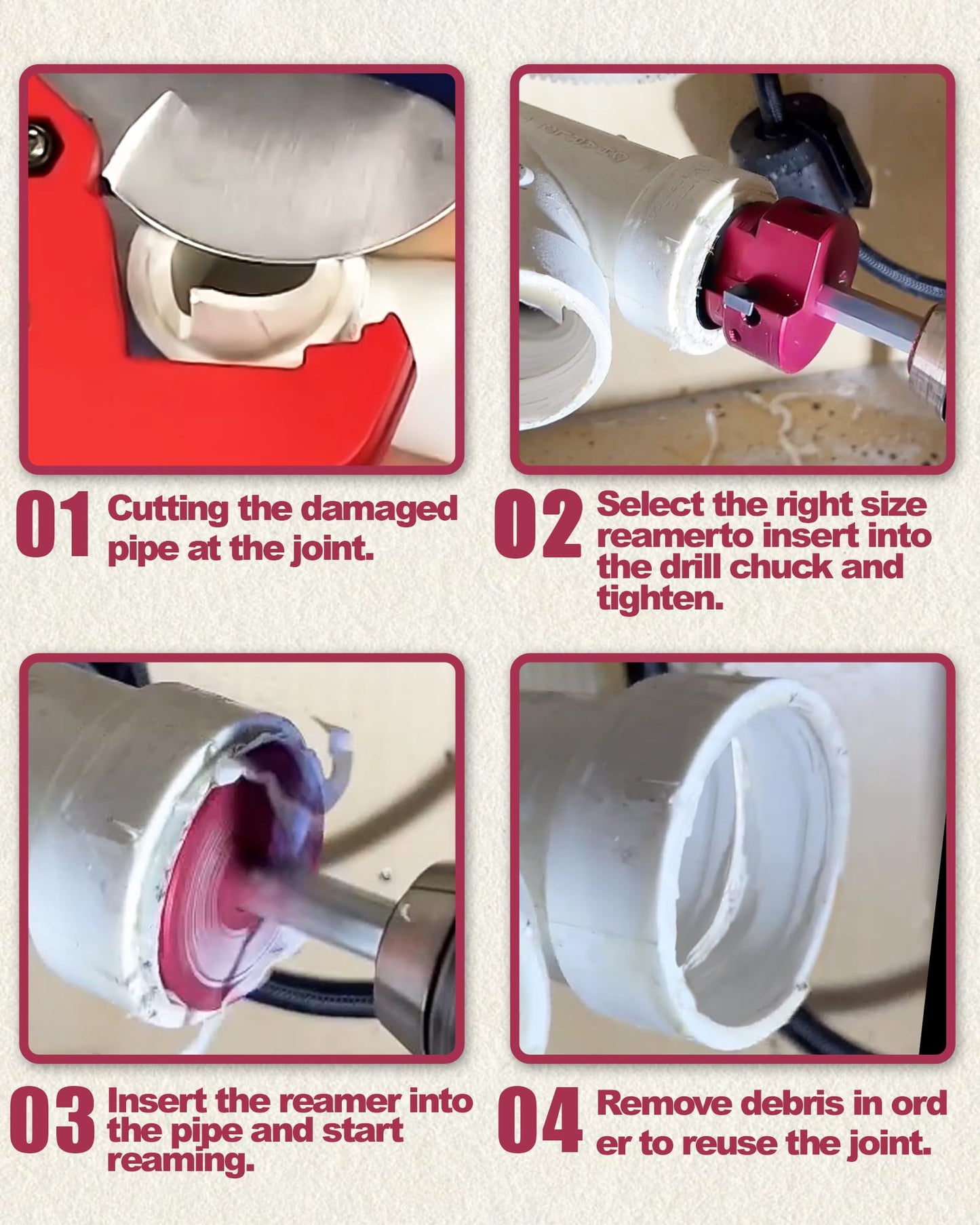 01 Cutting the damaged pipe at the joint.

02 Select the right size reamerto insert into the drill chuck and tighten.

03 Insert the reamer into the pipe and start reaming.

04 Remove debris in ord er to reuse the joint.