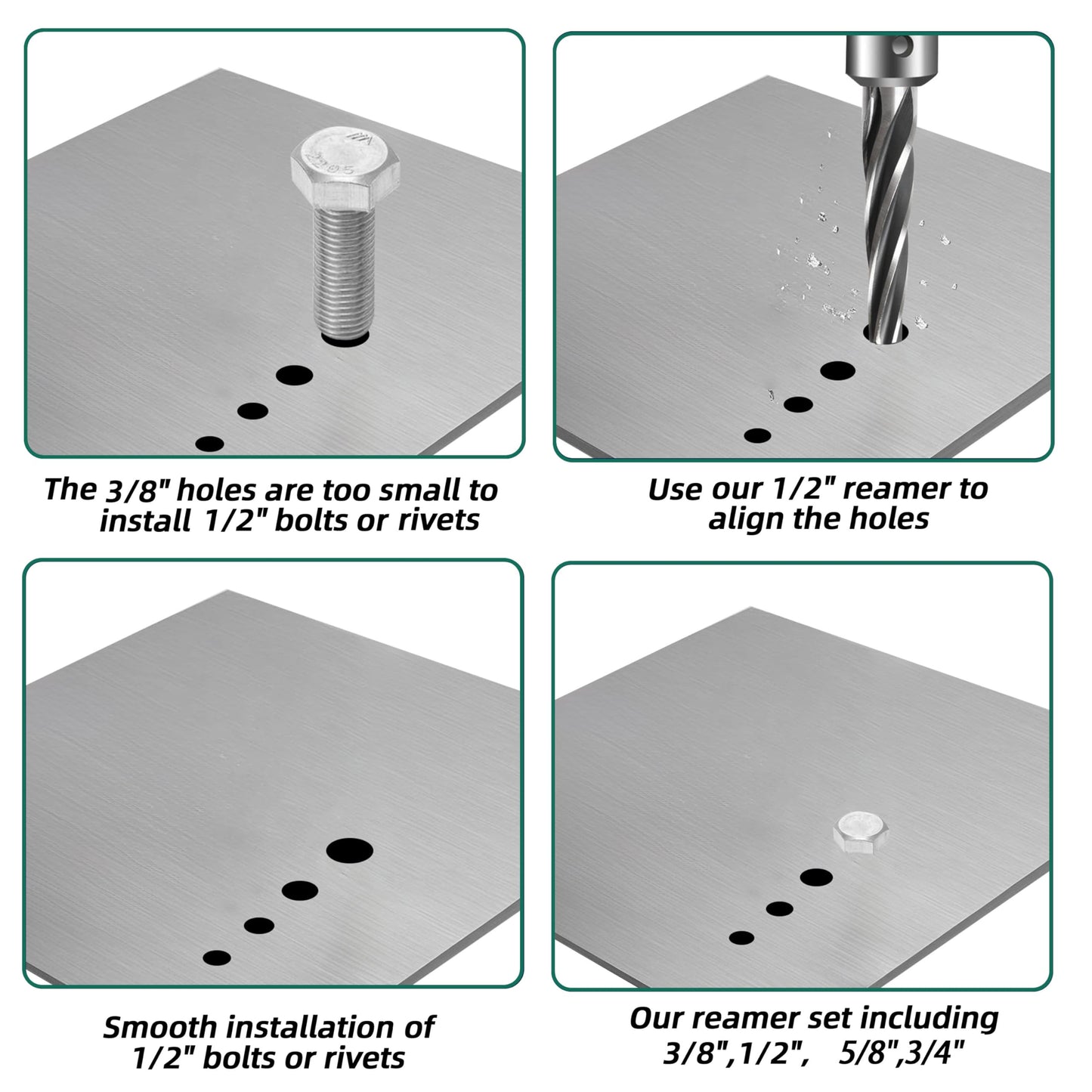 The 3/8" holes are too small to install 1/2" bolts or rivets

Use our 1/2" reamer to align the holes

Smooth installation of 1/2" bolts or rivets

Our reamer set including 3/8",1/2", 5/8",3/4"