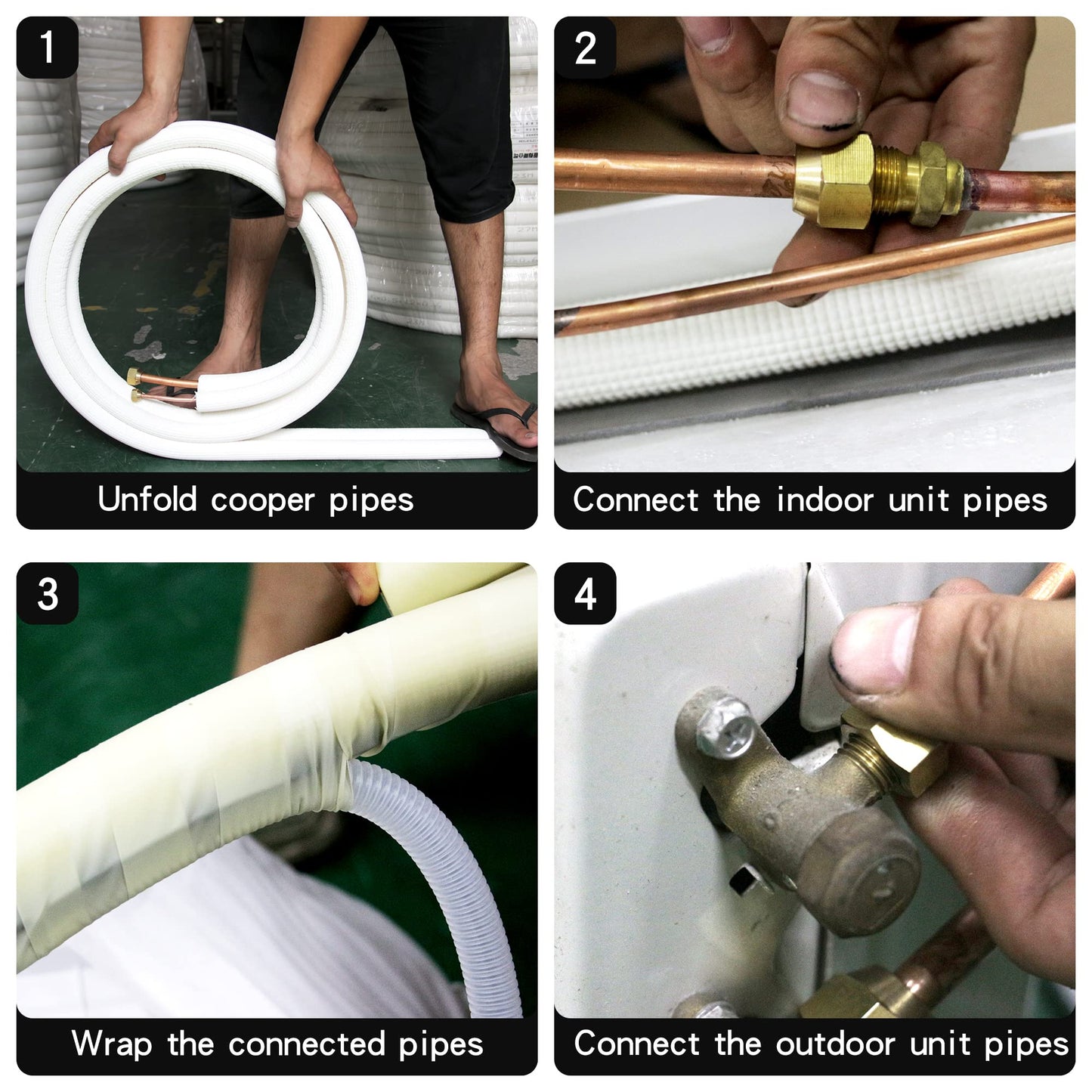 1

Unfold cooper pipes

2

Connect the indoor unit pipes

3

Wrap the connected pipes

4

Connect the outdoor unit pipes