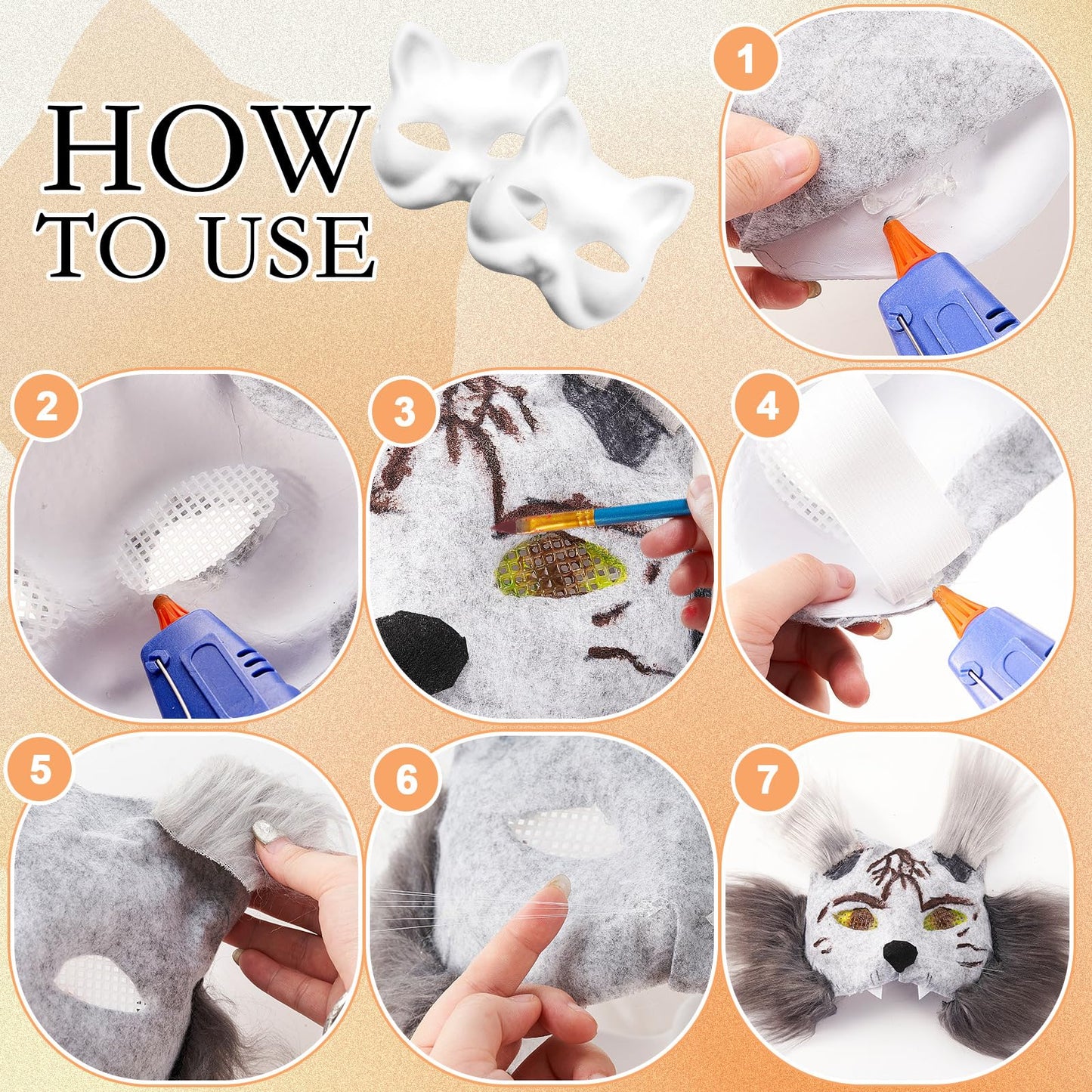 HOW TO USE

1

2

3

4

5

6

7