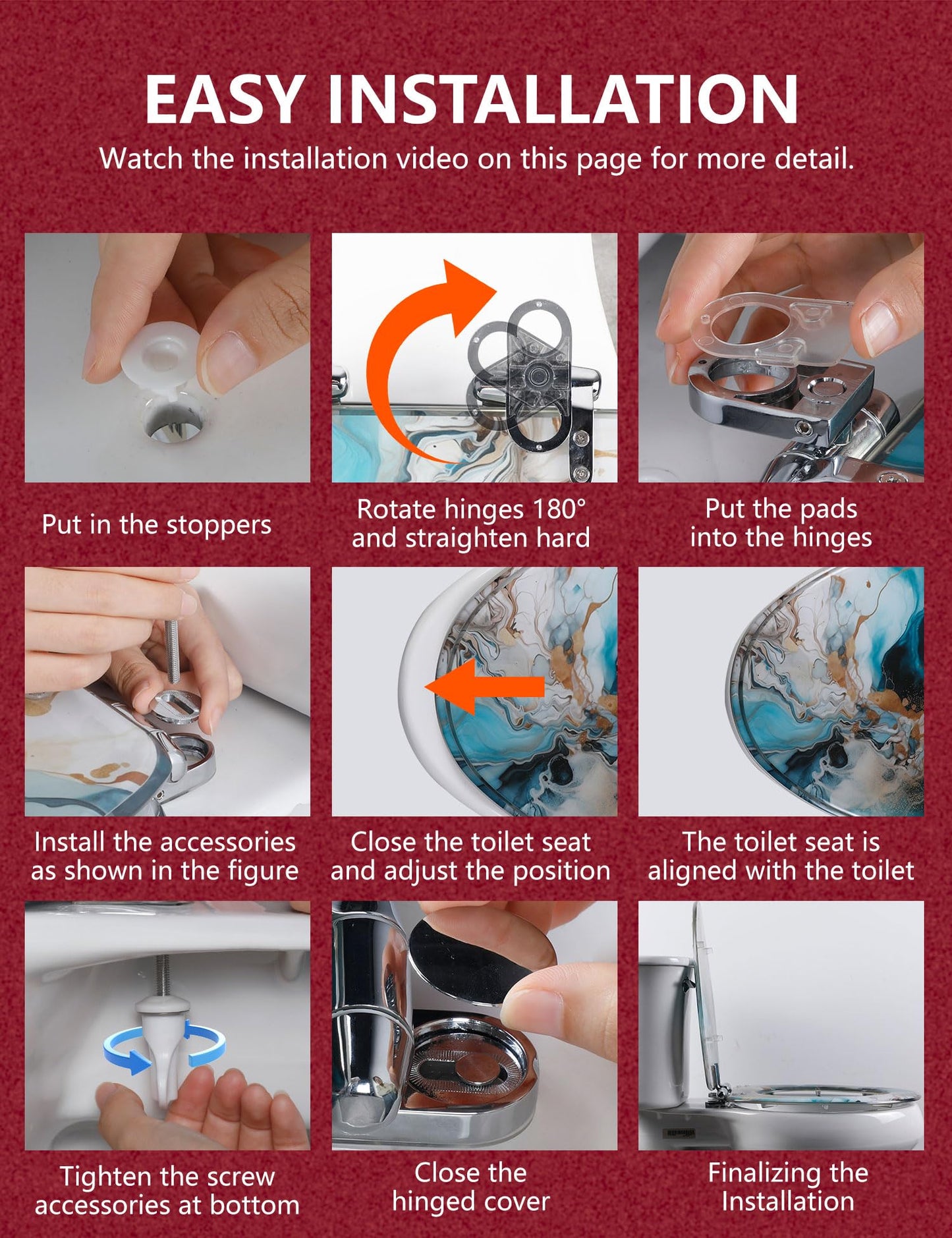 EASY INSTALLATION

Watch the installation video on this page for more detail.

Put in the stoppers

Rotate hinges 180° and straighten hard

Put the pads into the hinges

Install the accessories as shown in the figure

Close the toilet seat and adjust the position

The toilet seat is aligned with the toilet

Tighten the screw accessories at bottom

Close the hinged cover

Finalizing the Installation