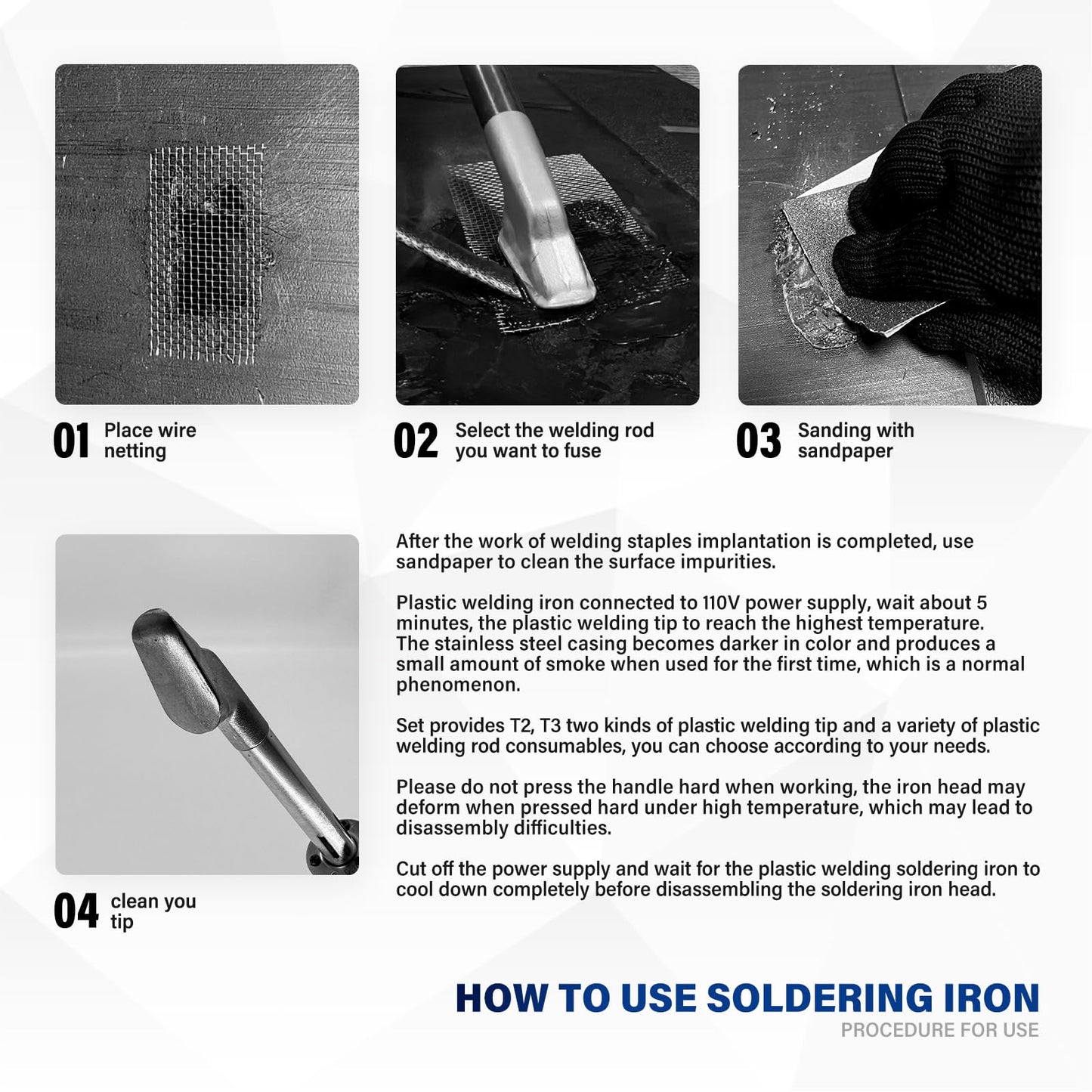 01 Place wire netting

02 Select the welding rod you want to fuse

03 Sanding with sandpaper

04 clean you tip

After the work of welding staples implantation is completed, use sandpaper to clean the surface impurities.

Plastic welding iron connected to 110V power supply, wait about 5 minutes, the plastic welding tip to reach the highest temperature. The stainless steel casing becomes darker in color and produces a small amount of smoke when used for the first time, which is a normal phenomenon.

Set provides T2, T3 two kinds of plastic welding tip and a variety of plastic welding rod consumables, you can choose according to your needs.

Please do not press the handle hard when working, the iron head may deform when pressed hard under high temperature, which may lead to disassembly difficulties.

Cut off the power supply and wait for the plastic welding soldering iron to cool down completely before disassembling the soldering iron head.

HOW TO USE SOLDERING IRON
PROCEDURE FOR USE