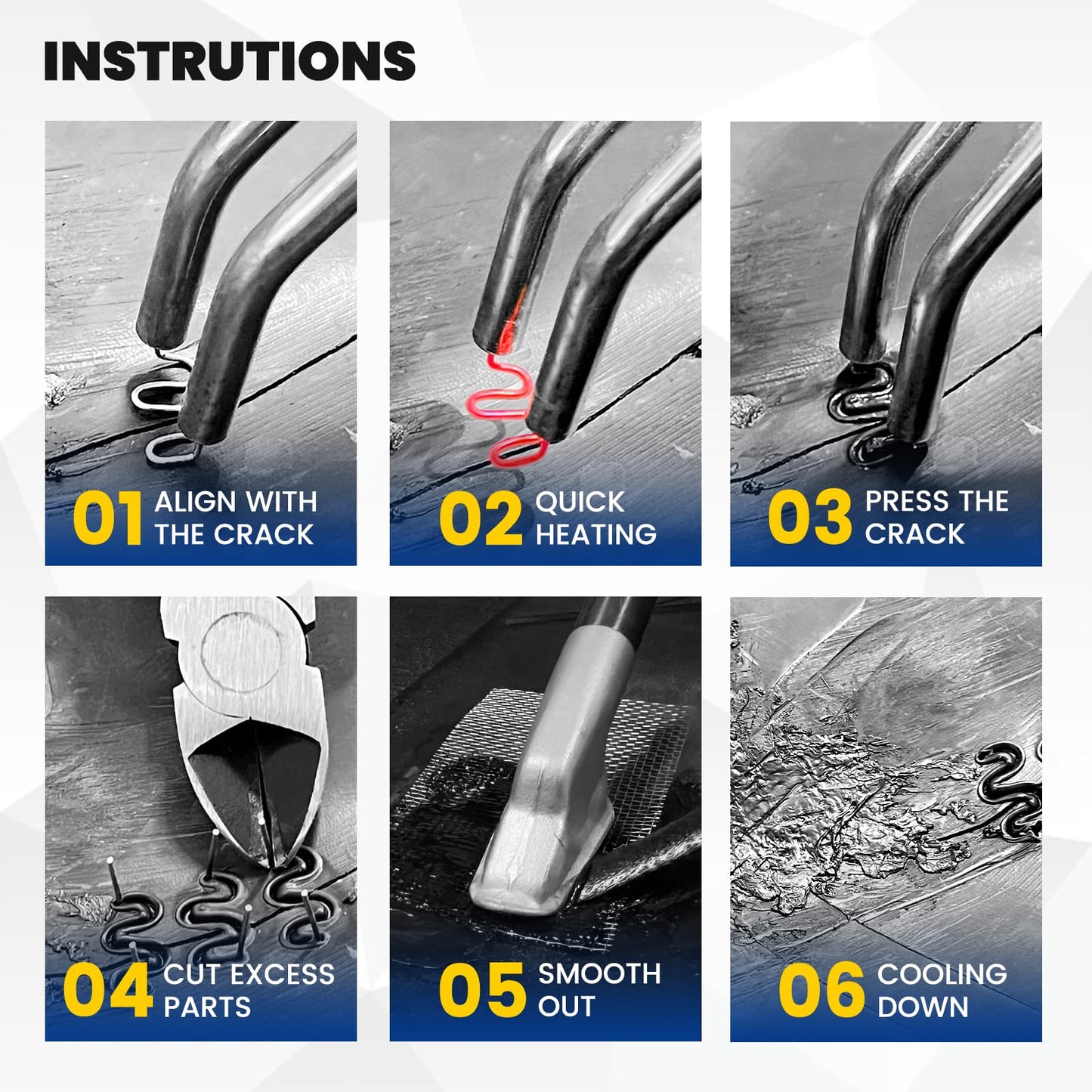 INSTRUTIONS

01 ALIGN WITH THE CRACK

02 QUICK HEATING

03 PRESS THE CRACK

04 CUT EXCESS PARTS

05 SMOOTH OUT

06 COOLING DOWN