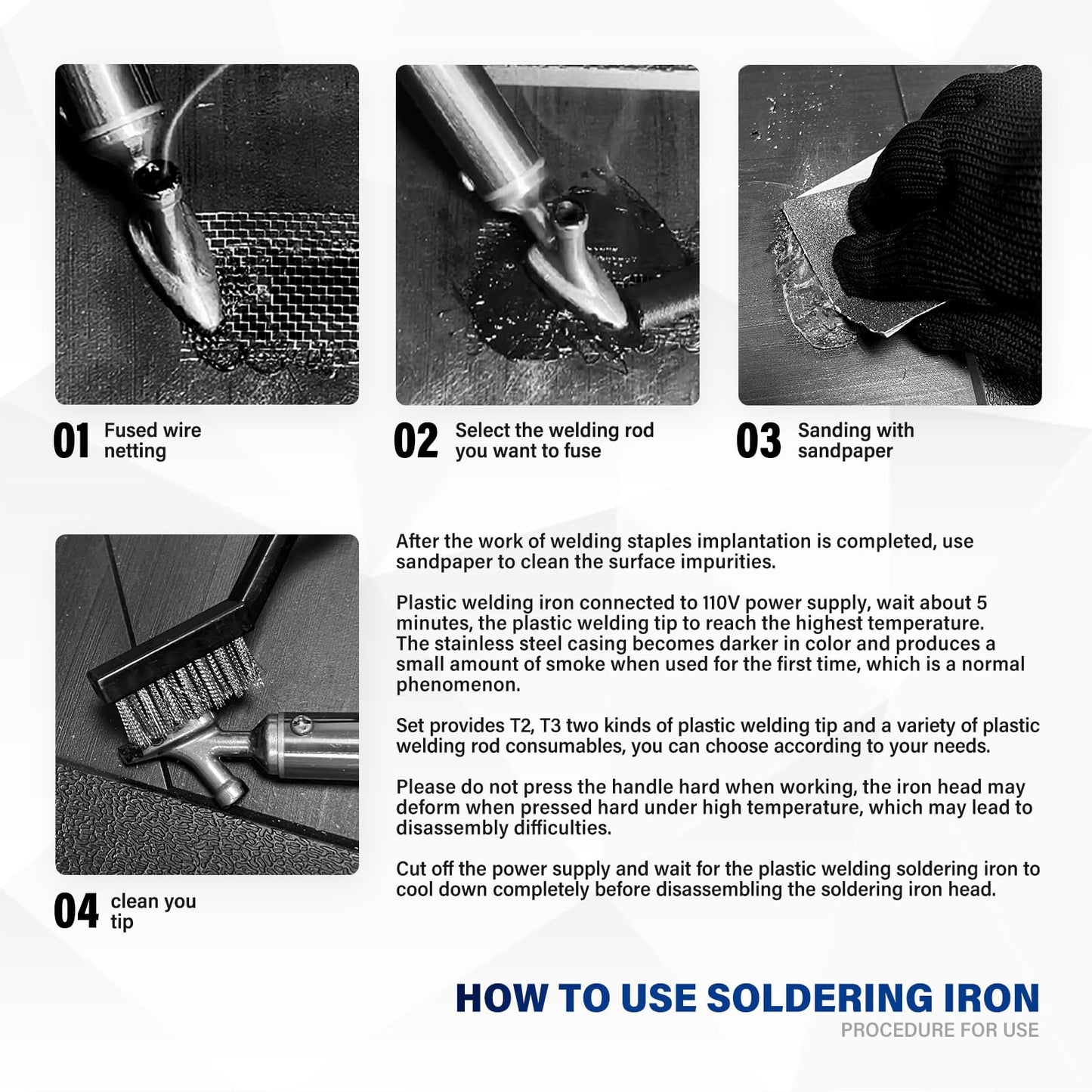 01 Fused wire netting

02 Select the welding rod you want to fuse

03 Sanding with sandpaper

04 clean you tip

After the work of welding staples implantation is completed, use sandpaper to clean the surface impurities.

Plastic welding iron connected to 110V power supply, wait about 5 minutes, the plastic welding tip to reach the highest temperature. The stainless steel casing becomes darker in color and produces a small amount of smoke when used for the first time, which is a normal phenomenon.

Set provides T2, T3 two kinds of plastic welding tip and a variety of plastic welding rod consumables, you can choose according to your needs.

Please do not press the handle hard when working, the iron head may deform when pressed hard under high temperature, which may lead to disassembly difficulties.

Cut off the power supply and wait for the plastic welding soldering iron to cool down completely before disassembling the soldering iron head.

HOW TO USE SOLDERING IRON
PROCEDURE FOR USE