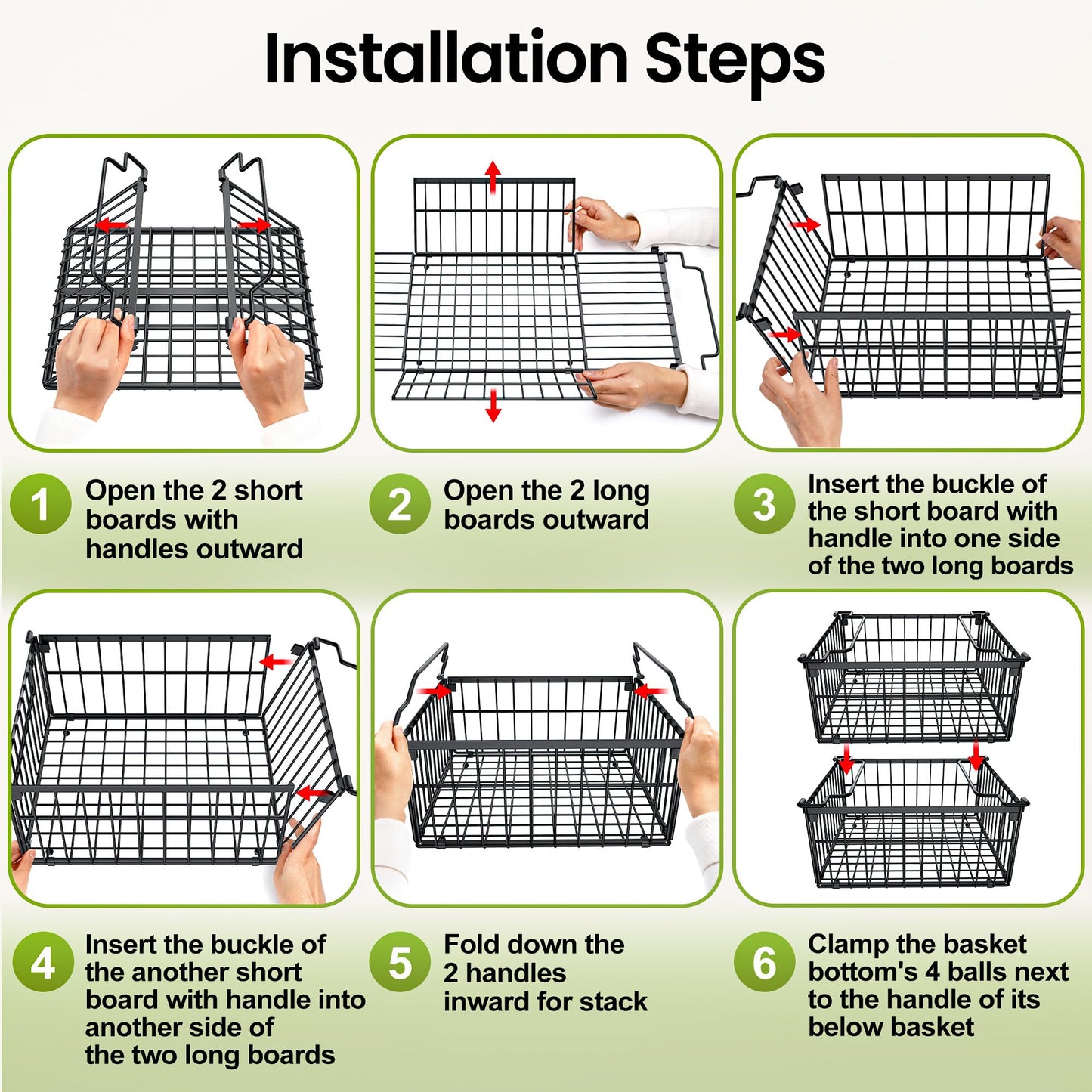 Installation Steps

1 Open the 2 short boards with handles outward

2 Open the 2 long boards outward

3 Insert the buckle of the short board with handle into one side of the two long boards

4 Insert the buckle of the another short board with handle into another side of the two long boards

5 Fold down the 2 handles inward for stack

6 Clamp the basket bottom's 4 balls next to the handle of its below basket