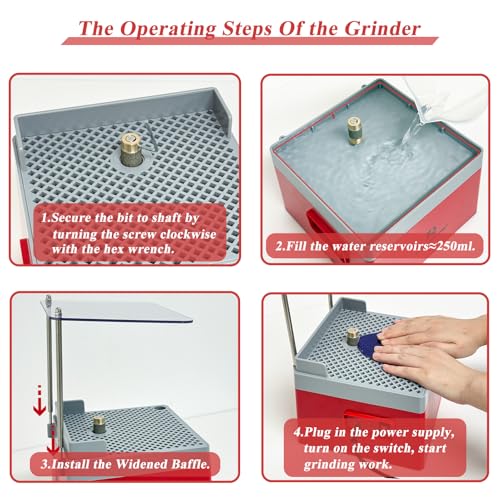 The Operating Steps Of the Grinder

1.Secure the bit to shaft by turning the screw clockwise with the hex wrench.

2.Fill the water reservoirs≈250ml.

3.Install the Widened Baffle.

4.Plug in the power supply, turn on the switch, start grinding work.