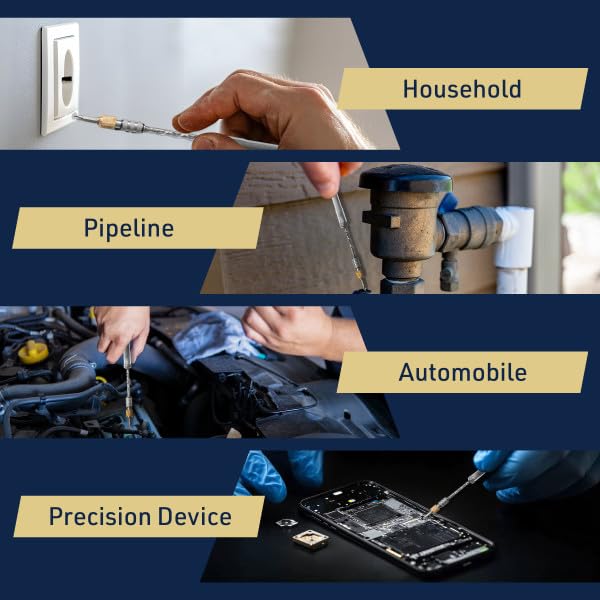 Household

Pipeline

Automobile

Precision Device