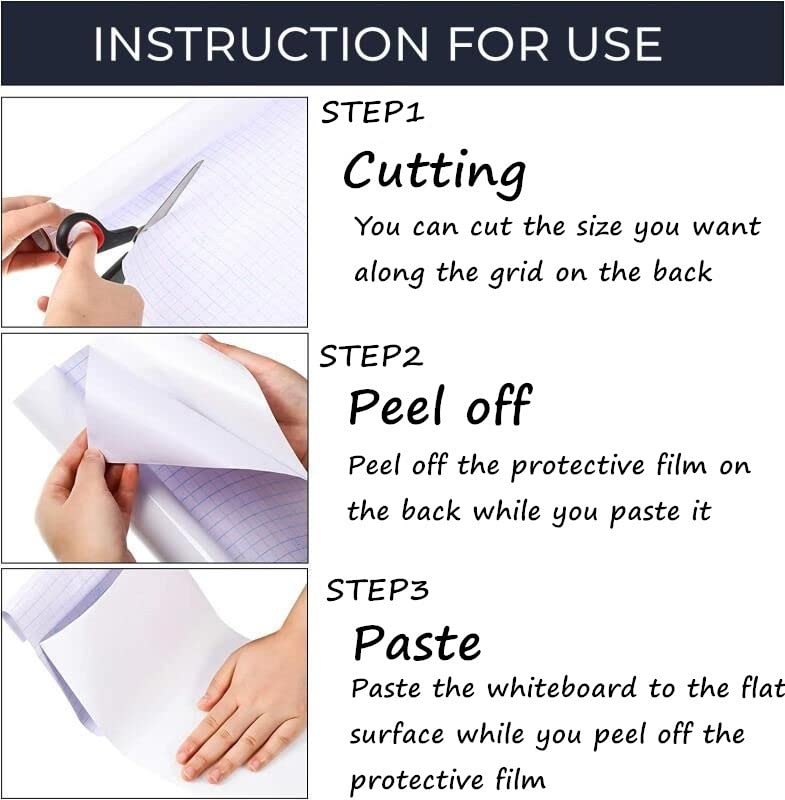 INSTRUCTION FOR USE

STEP1

Cutting

You can cut the size you want along the grid on the back

STEP2

Peel off

Peel off the protective film on the back while you paste it

STEP3

Paste

Paste the whiteboard to the flat surface while you peel off the protective film