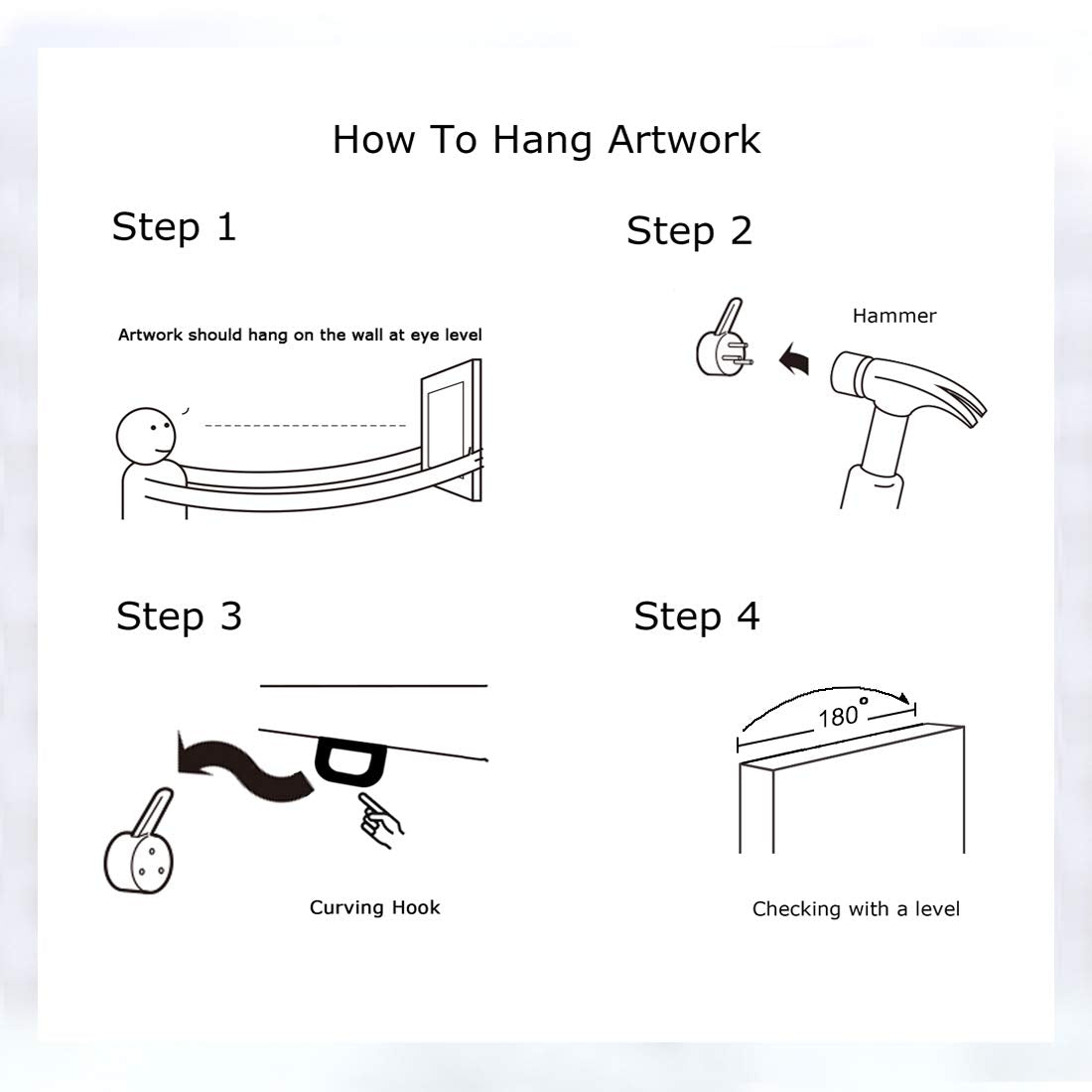 How To Hang Artwork

Step 1

Artwork should hang on the wall at eye level

Step 2

Hammer

Step 3

Curving Hook

Step 4

$180^\circ$

Checking with a level