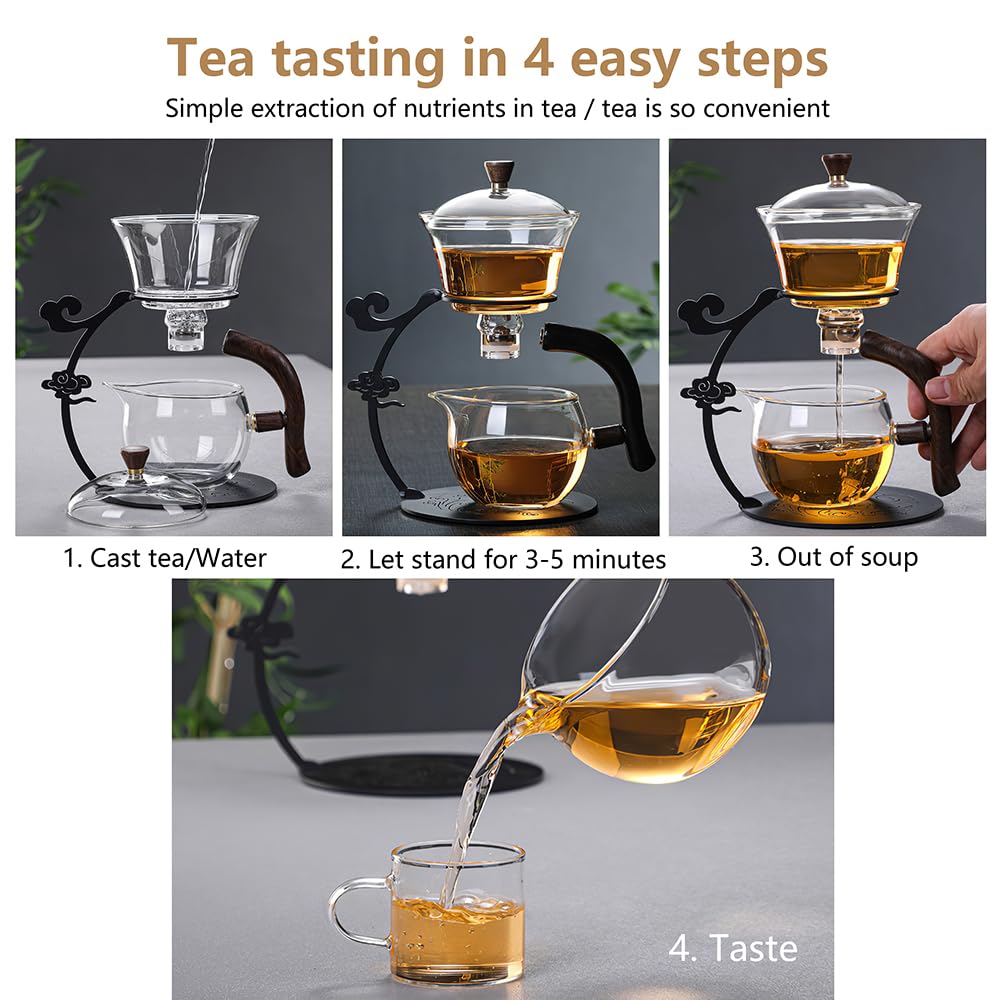 Tea tasting in 4 easy steps

Simple extraction of nutrients in tea / tea is so convenient

1. Cast tea/Water

2. Let stand for 3-5 minutes

3. Out of soup

4. Taste