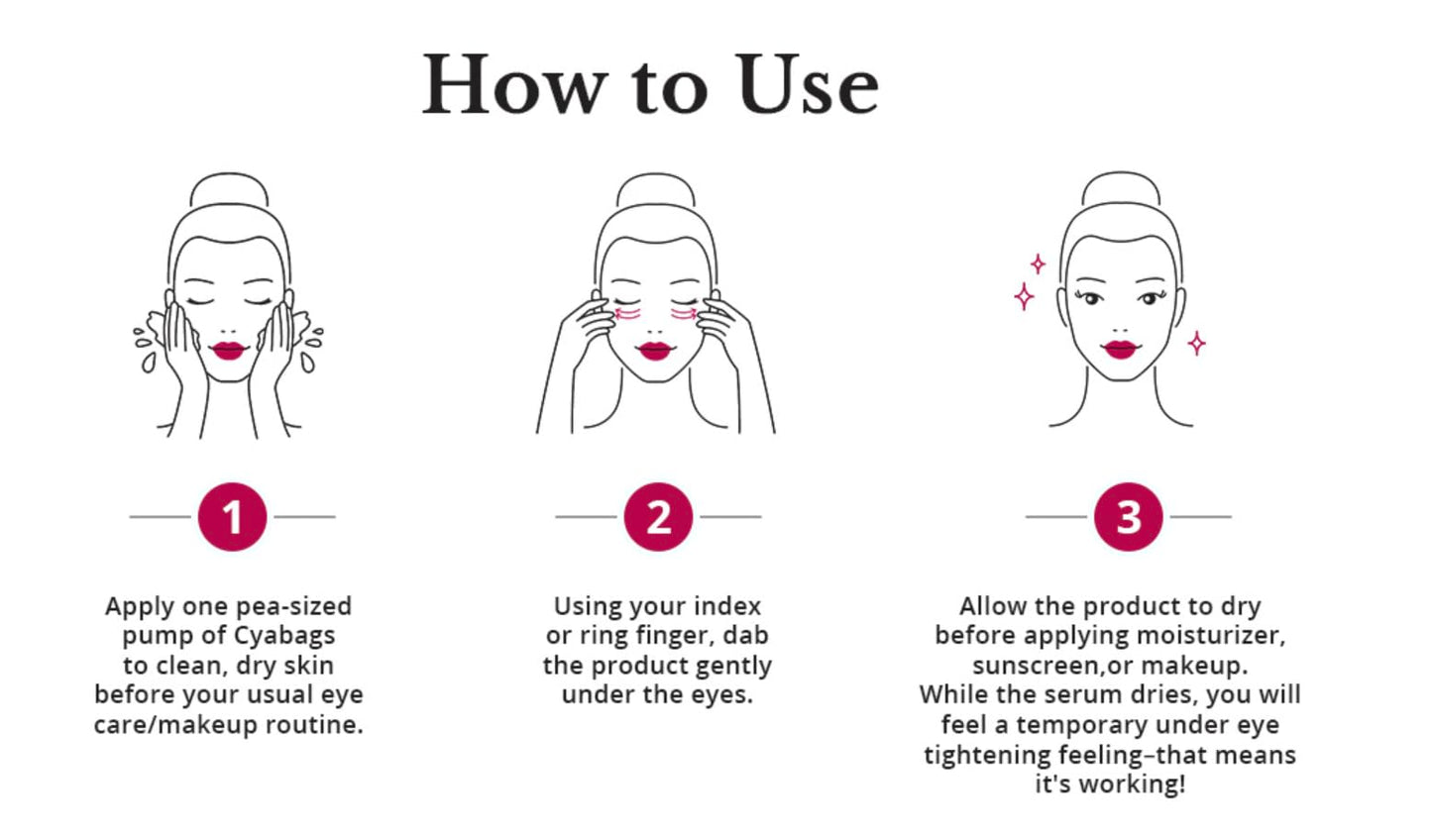 How to Use

1

Apply one pea-sized pump of Cyabags to clean, dry skin before your usual eye care/makeup routine.

2

Using your index or ring finger, dab the product gently under the eyes.

3

Allow the product to dry before applying moisturizer, sunscreen,or makeup.
While the serum dries, you will feel a temporary under eye tightening feeling–that means it's working!