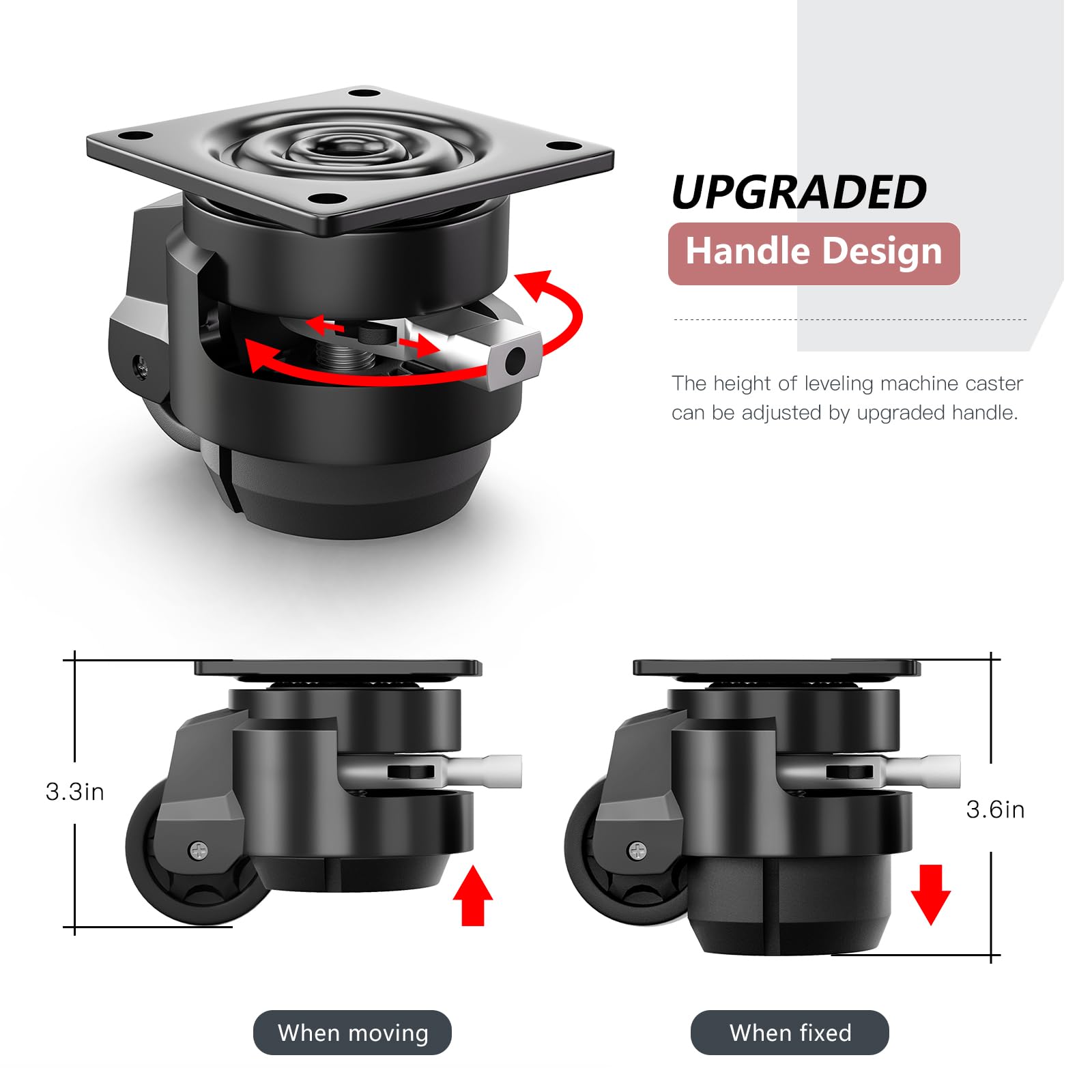 UPGRADED
Handle Design

The height of leveling machine caster can be adjusted by upgraded handle.

3.3in

3.6in

When moving

When fixed