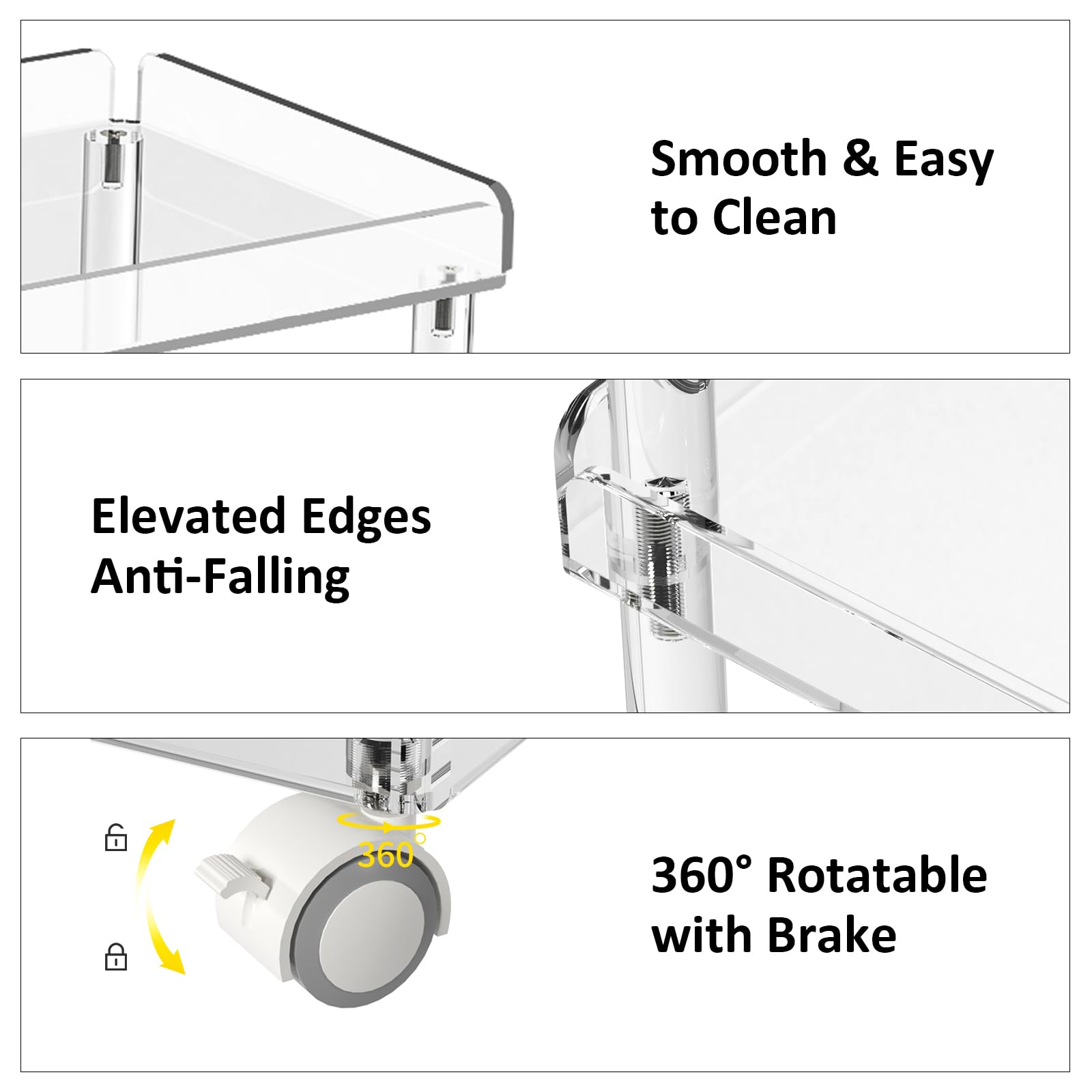 Smooth & Easy to Clean

Elevated Edges Anti-Falling

360°

360° Rotatable with Brake