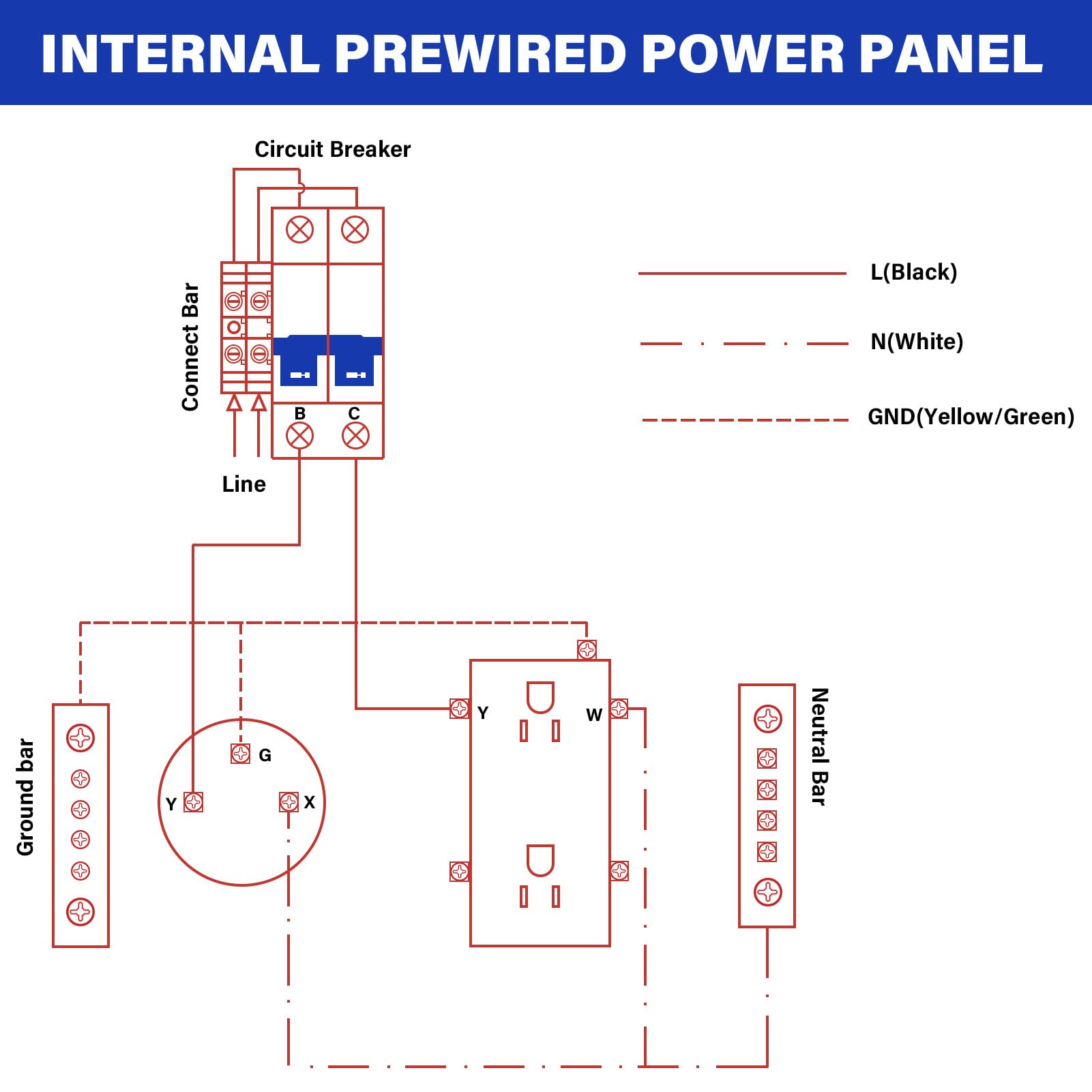 INTERNAL PREWIRED POWER PANEL

Circuit Breaker

Connect Bar

B C

Line

L(Black)

N(White)

GND(Yellow/Green)

Ground bar

G

Y

X

Y

W

Neutral Bar