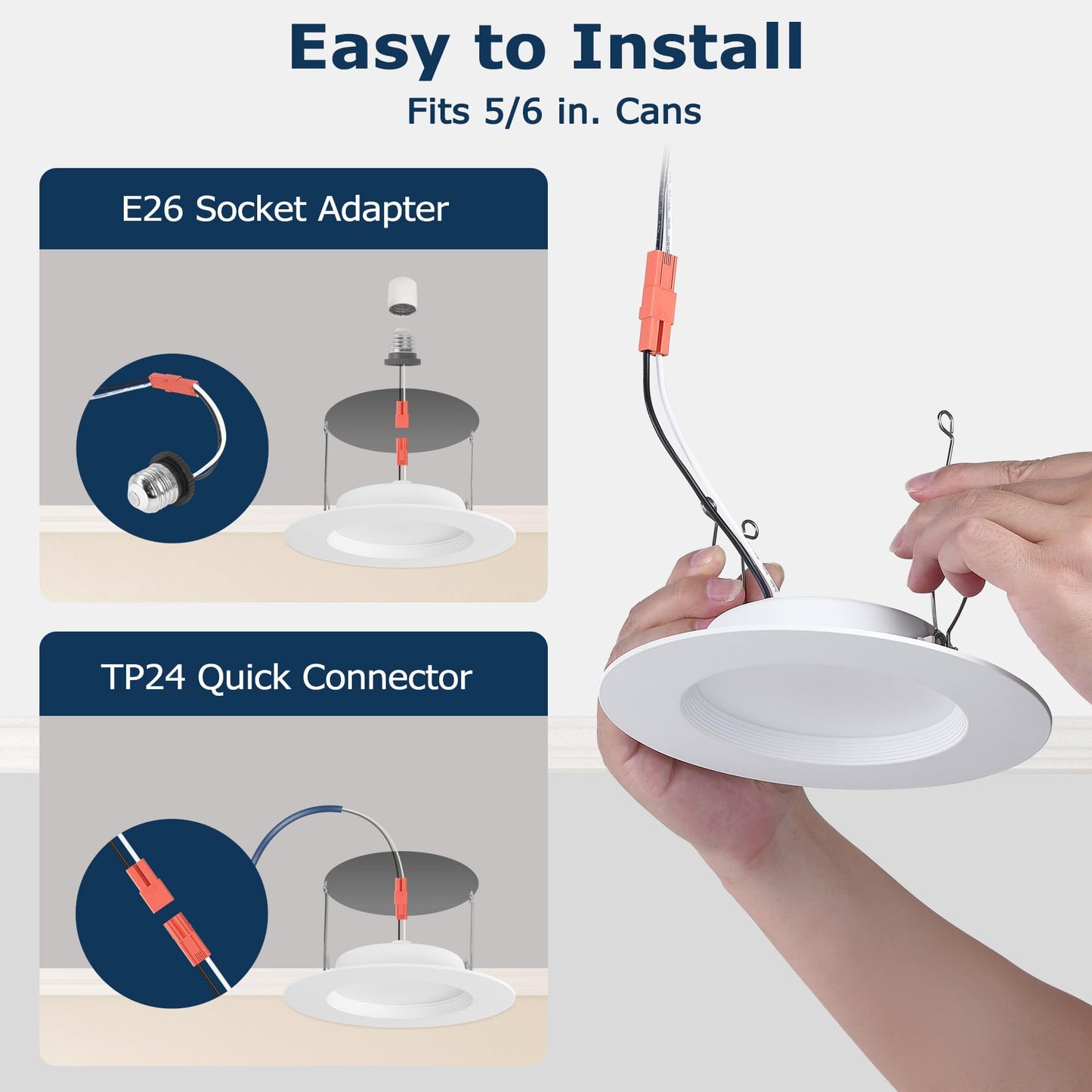 Easy to Install
Fits 5/6 in. Cans

E26 Socket Adapter

TP24 Quick Connector