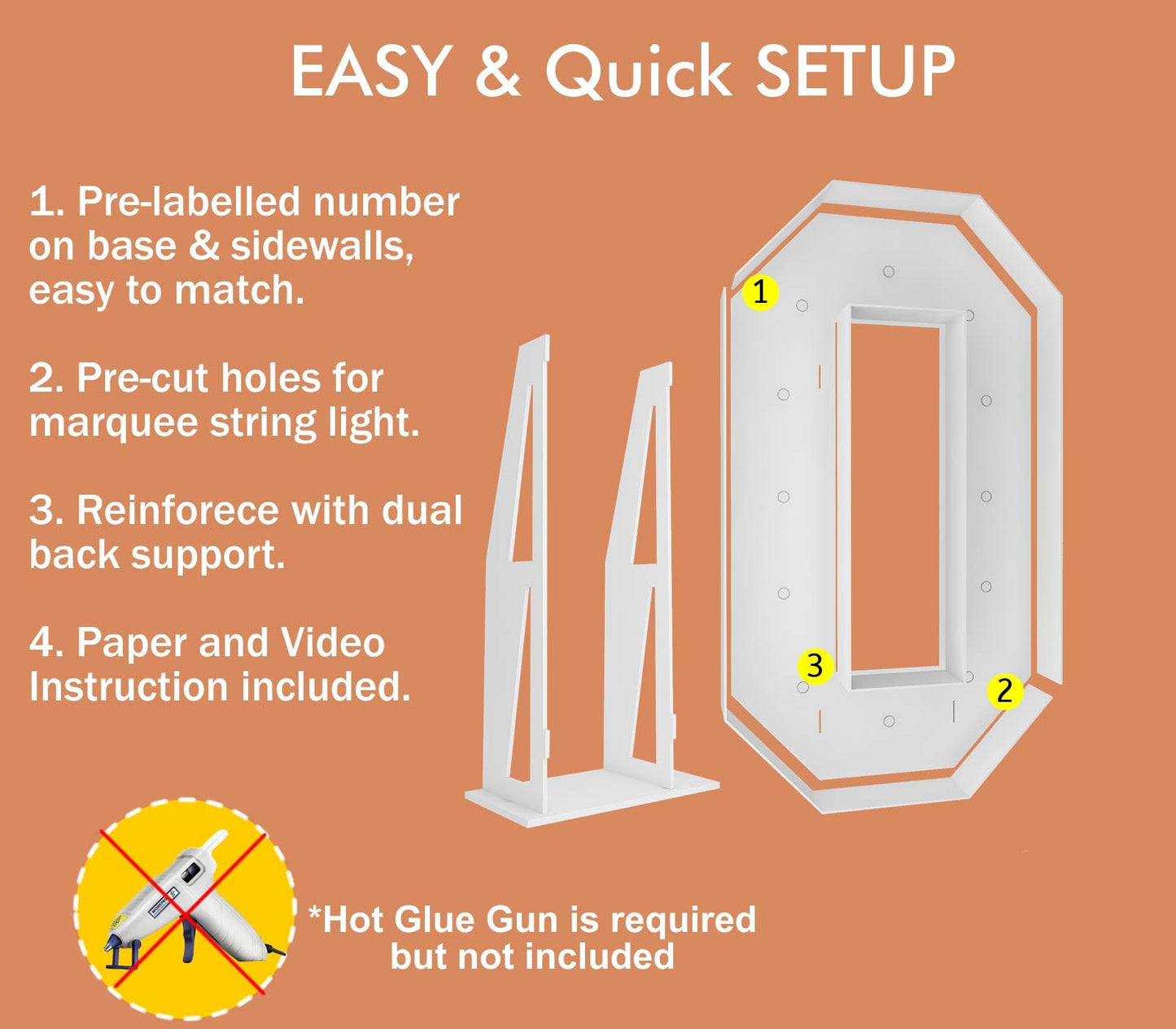 EASY & Quick SETUP

1. Pre-labelled number on base & sidewalls, easy to match.

2. Pre-cut holes for marquee string light.

3. Reinforece with dual back support.

4. Paper and Video Instruction included.

1

3

2

*Hot Glue Gun is required but not included