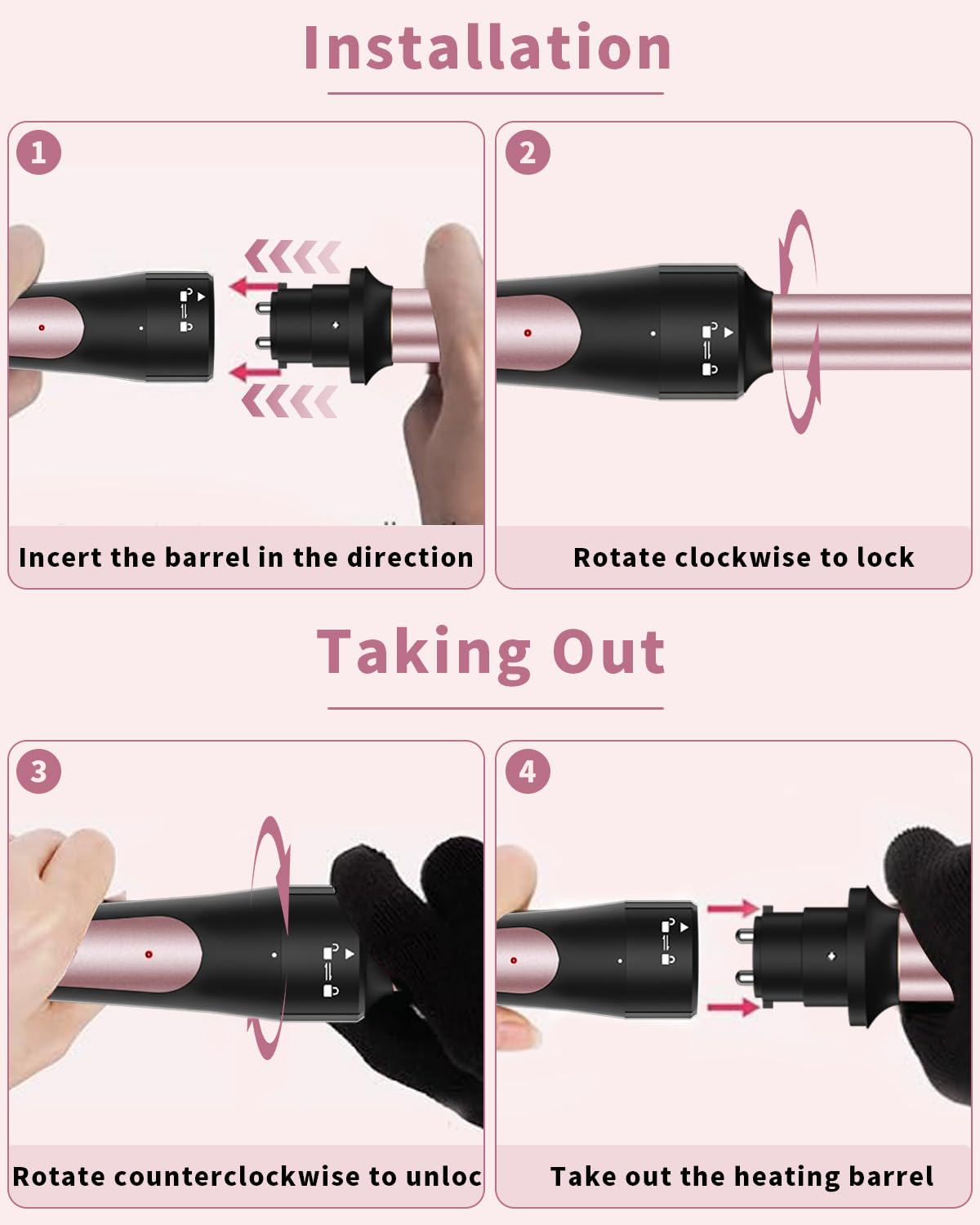 Installation

1

Incert the barrel in the direction

2

Rotate clockwise to lock

Taking Out

3

Rotate counterclockwise to unloc

4

Take out the heating barrel