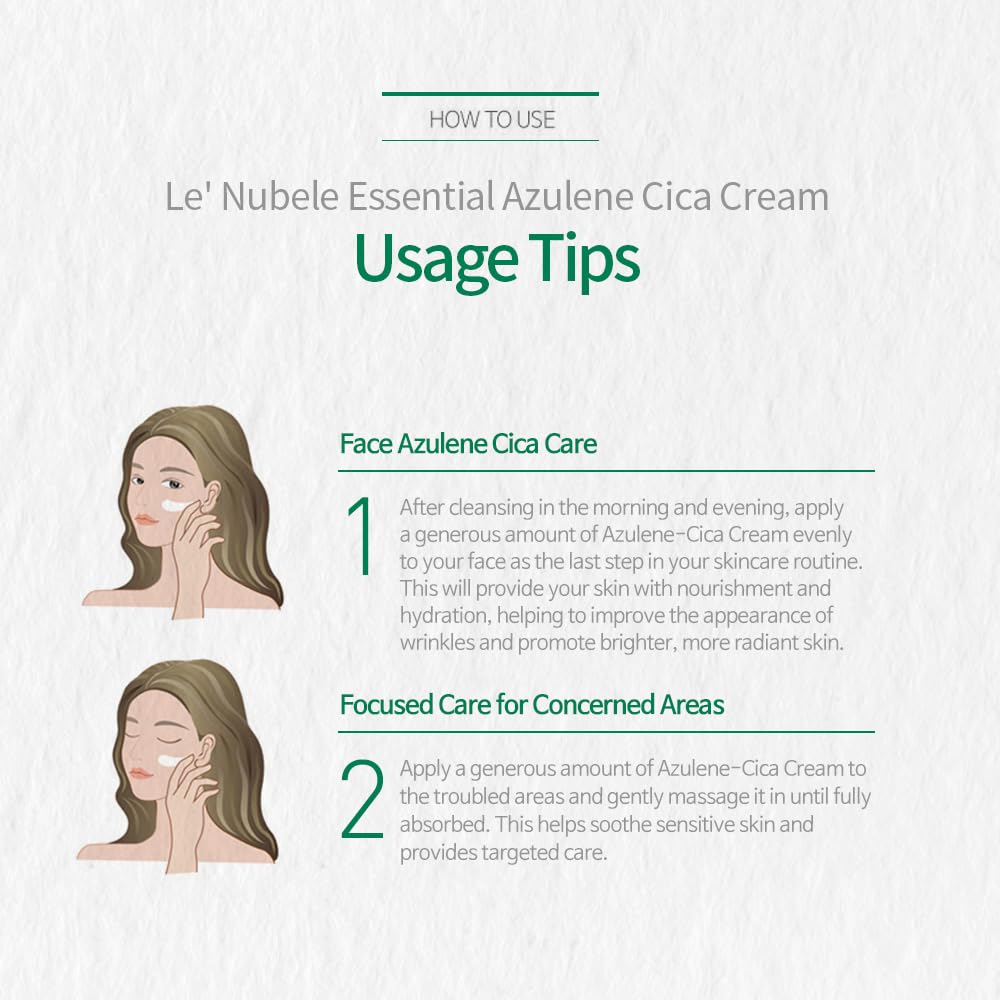 HOW TO USE

Le' Nubele Essential Azulene Cica Cream

Usage Tips

Face Azulene Cica Care

1

After cleansing in the morning and evening, apply a generous amount of Azulene-Cica Cream evenly to your face as the last step in your skincare routine. This will provide your skin with nourishment and hydration, helping to improve the appearance of wrinkles and promote brighter, more radiant skin.

Focused Care for Concerned Areas

2

Apply a generous amount of Azulene-Cica Cream to the troubled areas and gently massage it in until fully absorbed. This helps soothe sensitive skin and provides targeted care.