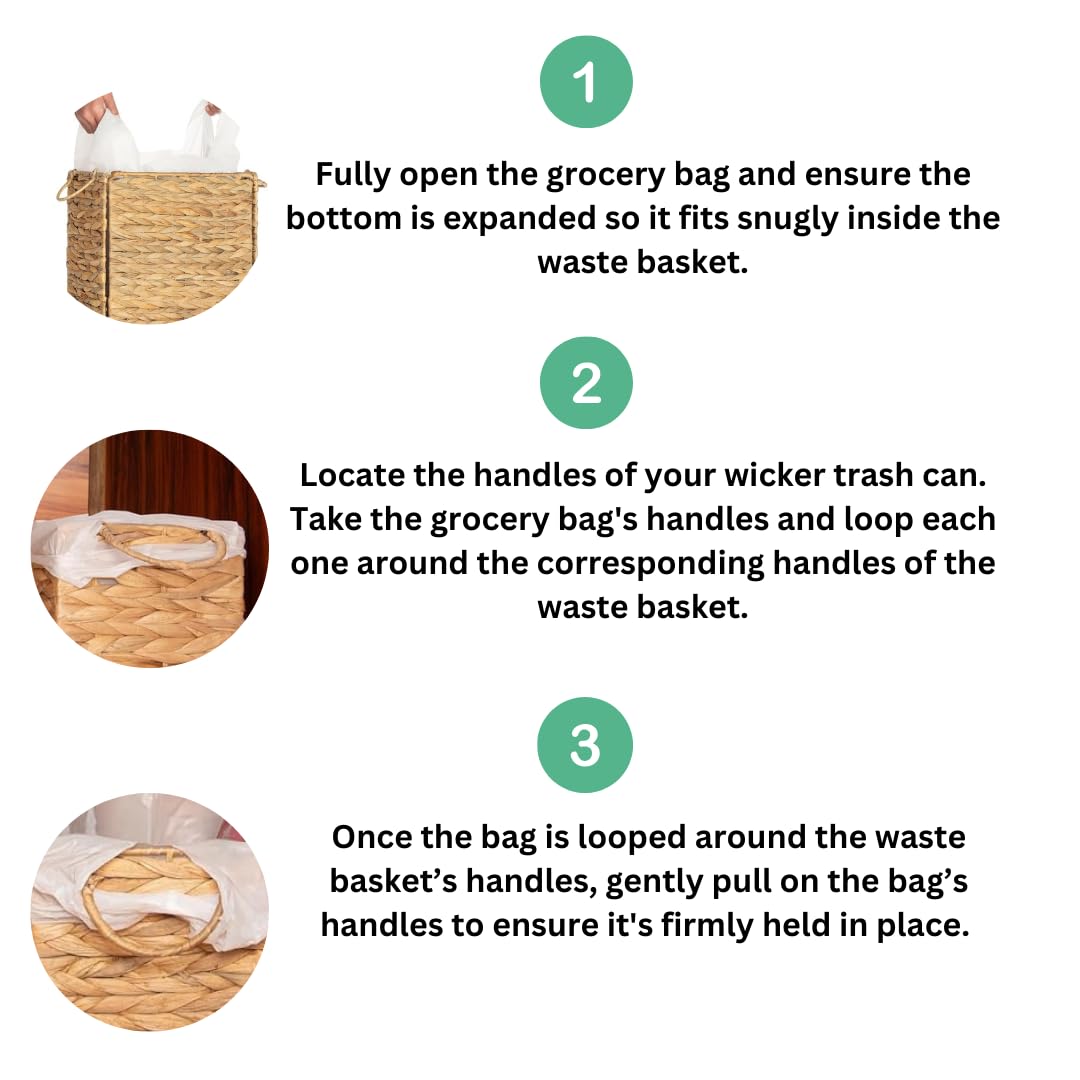 1

Fully open the grocery bag and ensure the bottom is expanded so it fits snugly inside the waste basket.

2

Locate the handles of your wicker trash can. Take the grocery bag's handles and loop each one around the corresponding handles of the waste basket.

3

Once the bag is looped around the waste basket’s handles, gently pull on the bag’s handles to ensure it's firmly held in place.