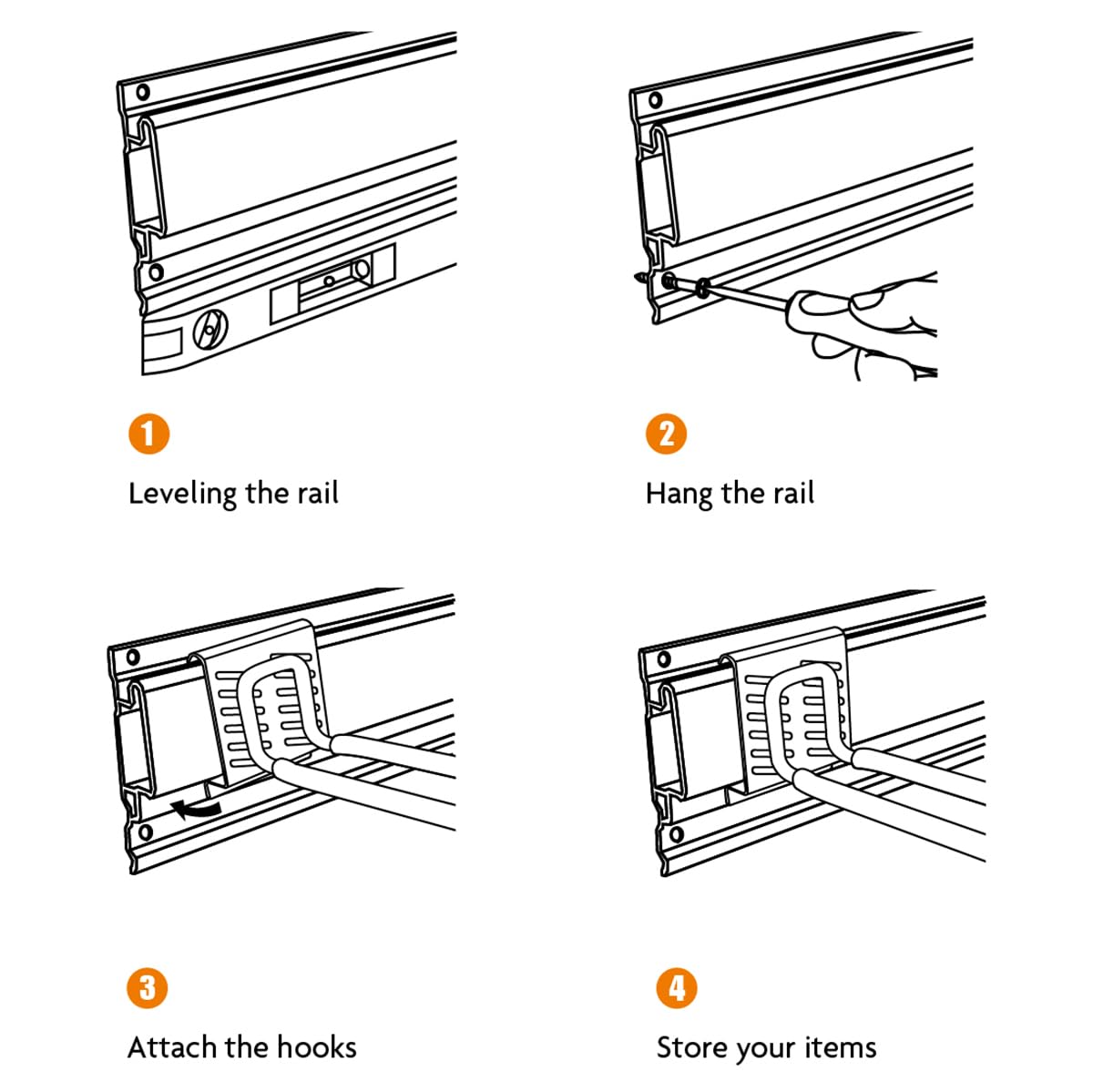 1
Leveling the rail

2
Hang the rail

3
Attach the hooks

4
Store your items