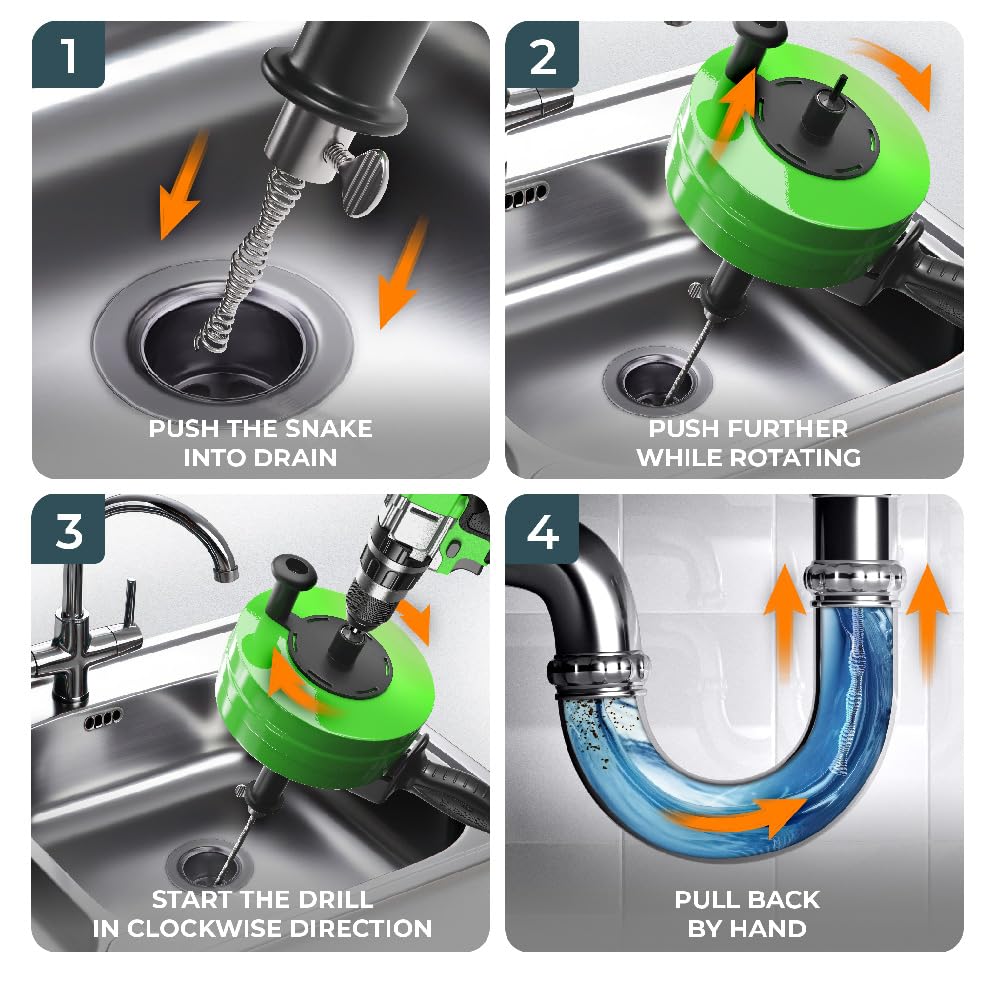 1

PUSH THE SNAKE INTO DRAIN

2

PUSH FURTHER WHILE ROTATING

3

START THE DRILL IN CLOCKWISE DIRECTION

4

PULL BACK BY HAND