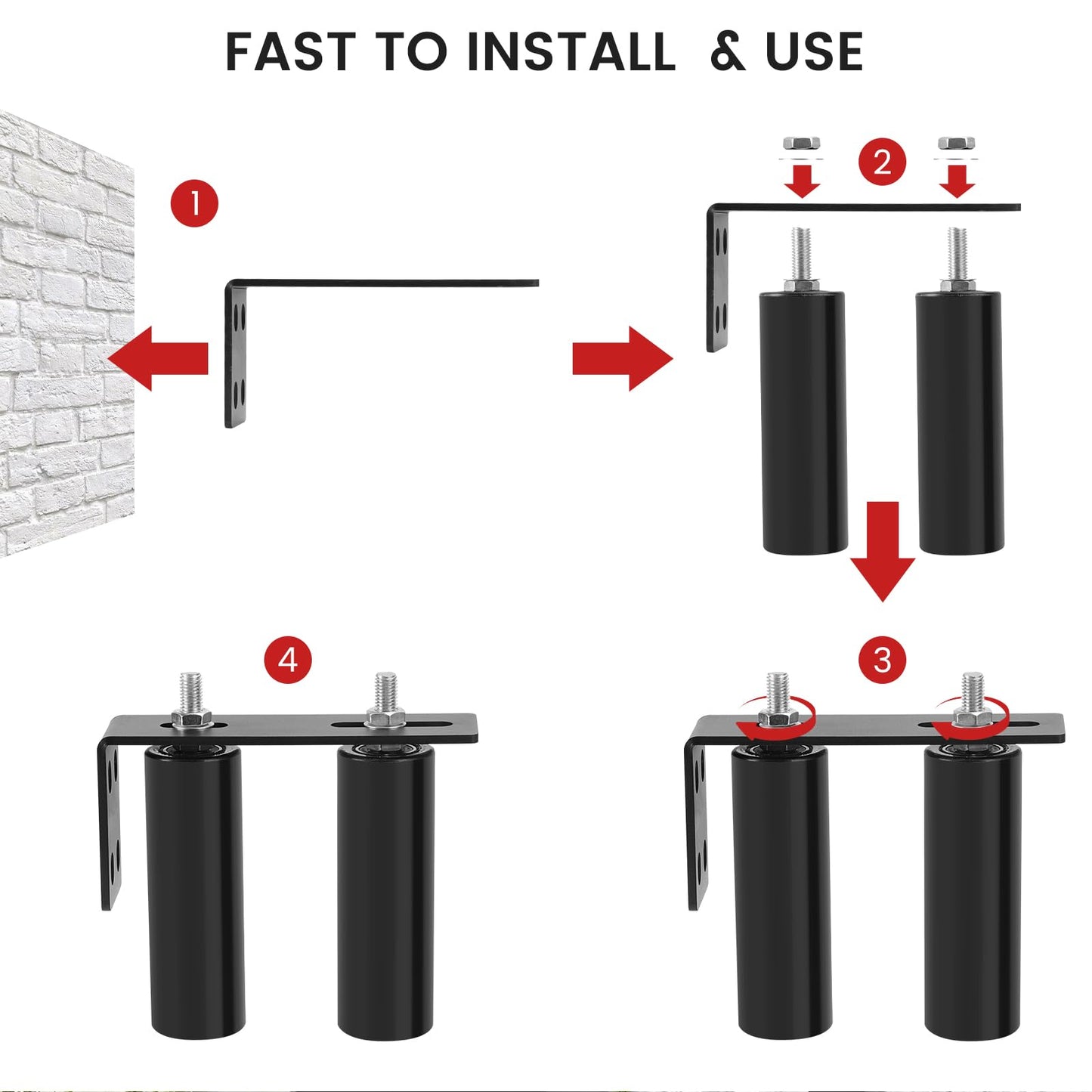 FAST TO INSTALL & USE

1

2

4

3