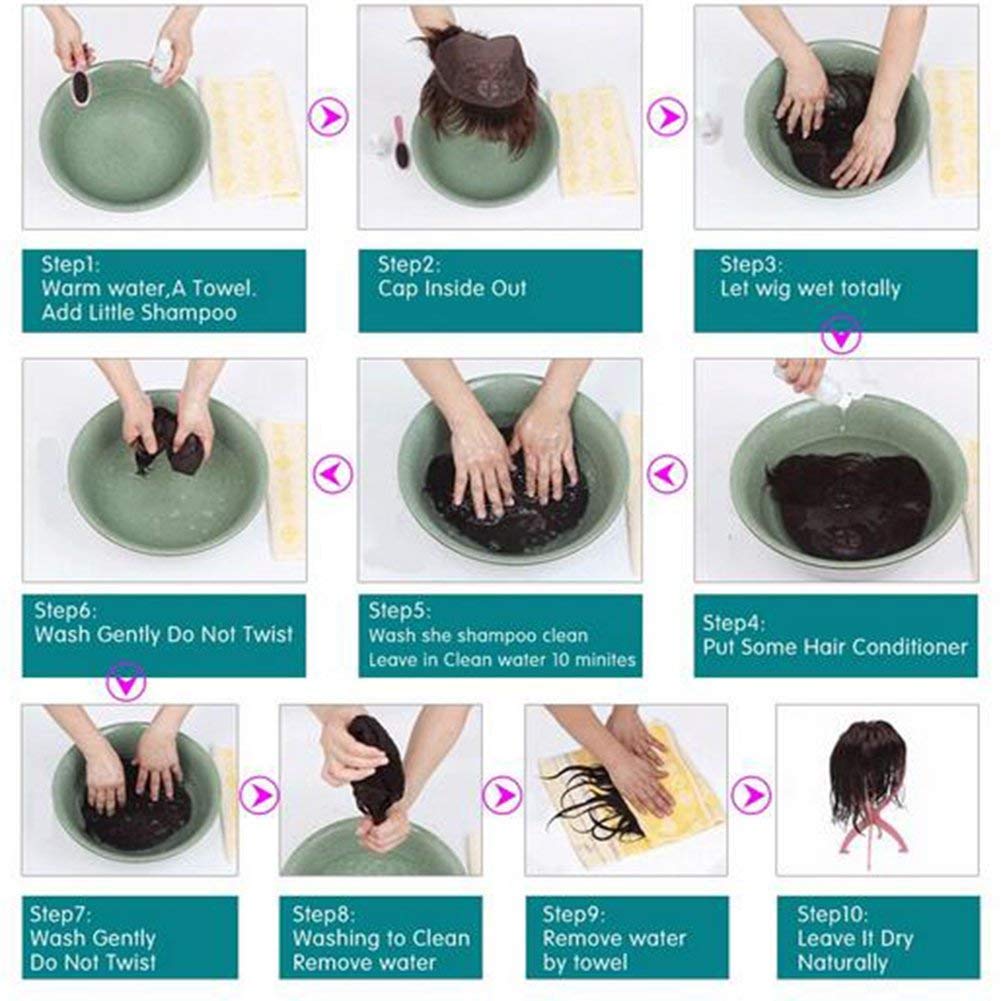 Step1:
Warm water,A Towel.
Add Little Shampoo

Step2:
Cap Inside Out

Step3:
Let wig wet totally

Step4:
Put Some Hair Conditioner

Step5:
Wash she shampoo clean
Leave in Clean water 10 minites

Step6:
Wash Gently Do Not Twist

Step7:
Wash Gently
Do Not Twist

Step8:
Washing to Clean
Remove water

Step9:
Remove water
by towel

Step10:
Leave It Dry
Naturally