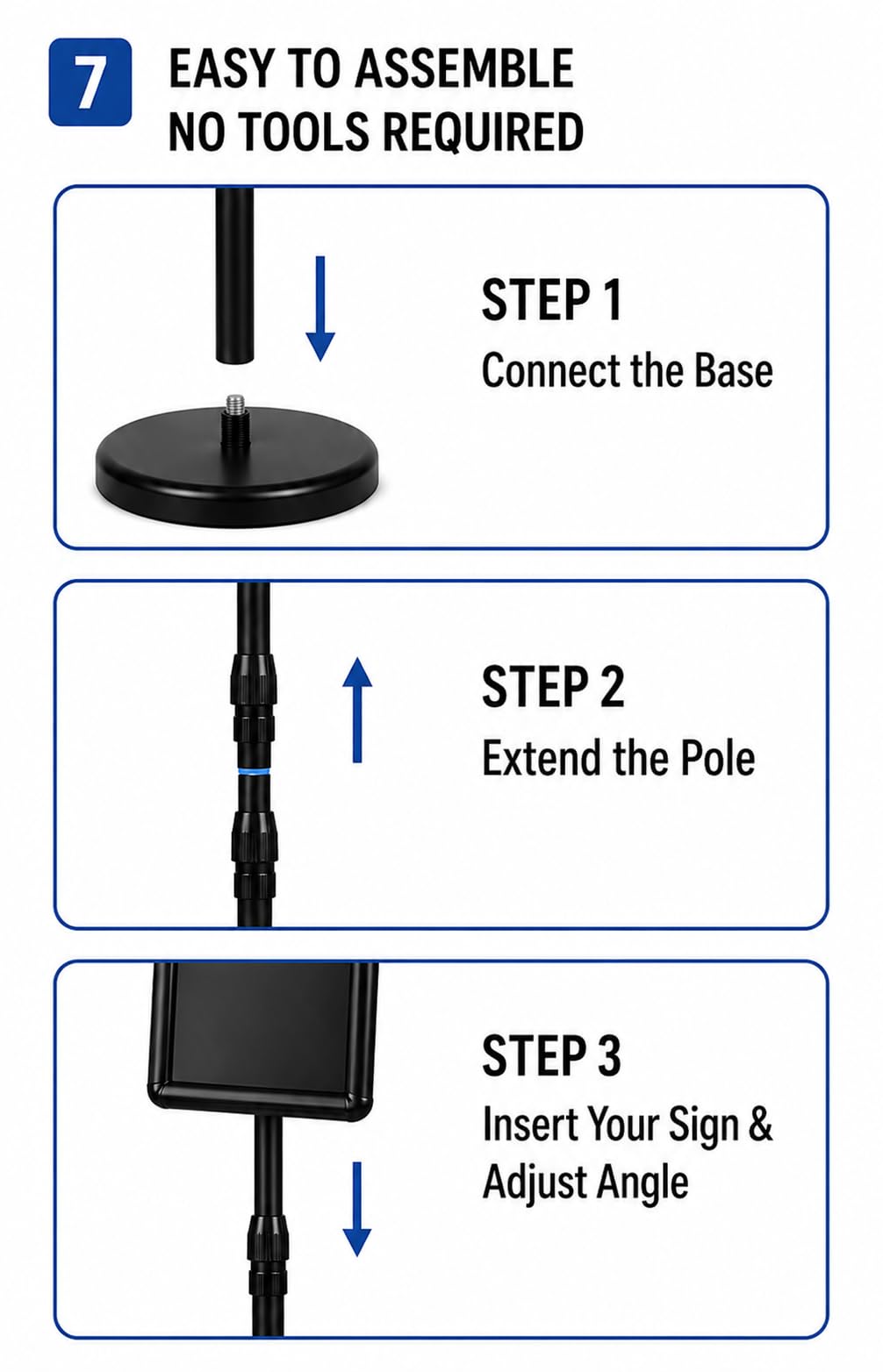 7

EASY TO ASSEMBLE
NO TOOLS REQUIRED

STEP 1
Connect the Base

STEP 2
Extend the Pole

STEP 3
Insert Your Sign & Adjust Angle