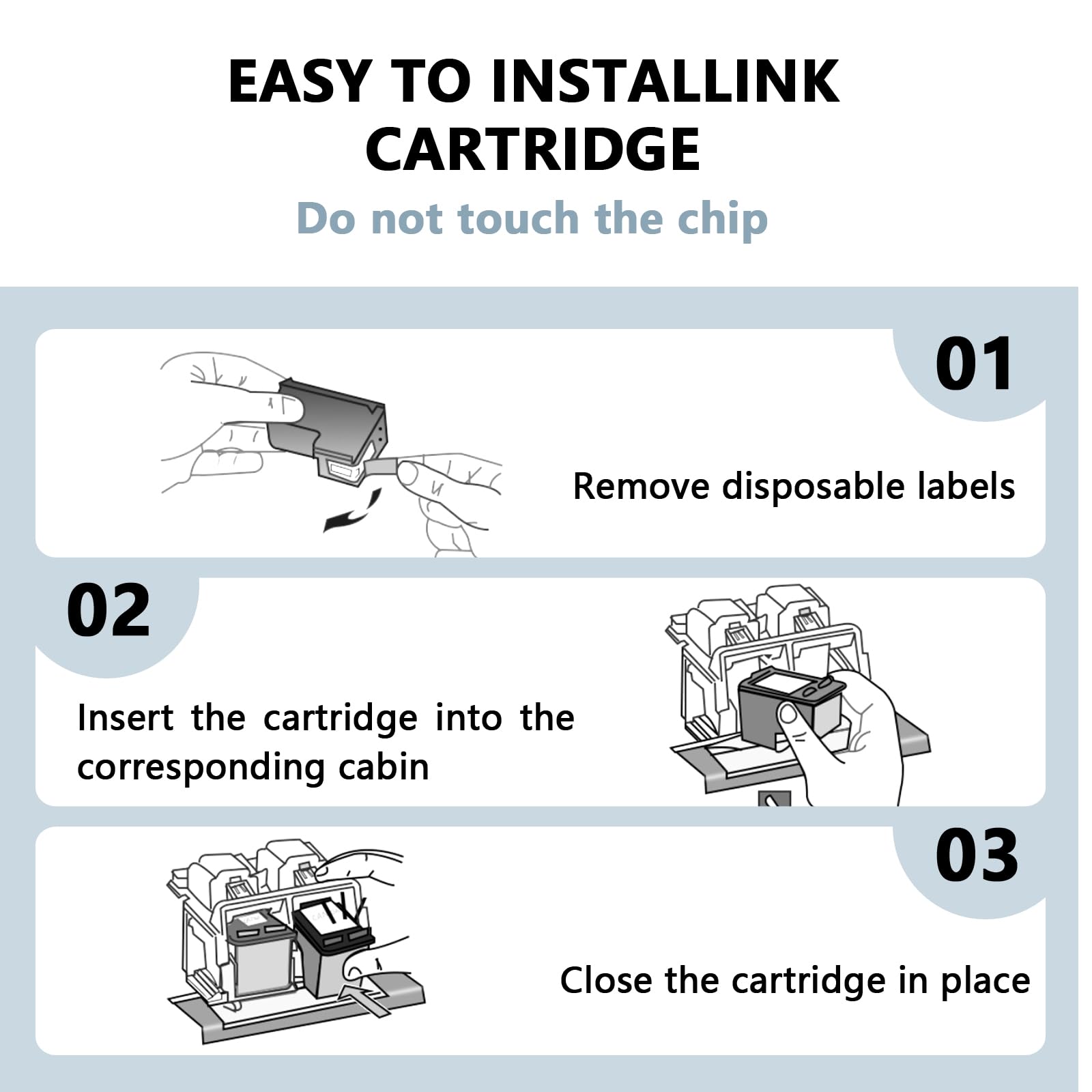 EASY TO INSTALLINK CARTRIDGE

Do not touch the chip

01

Remove disposable labels

02

Insert the cartridge into the corresponding cabin

03

Close the cartridge in place