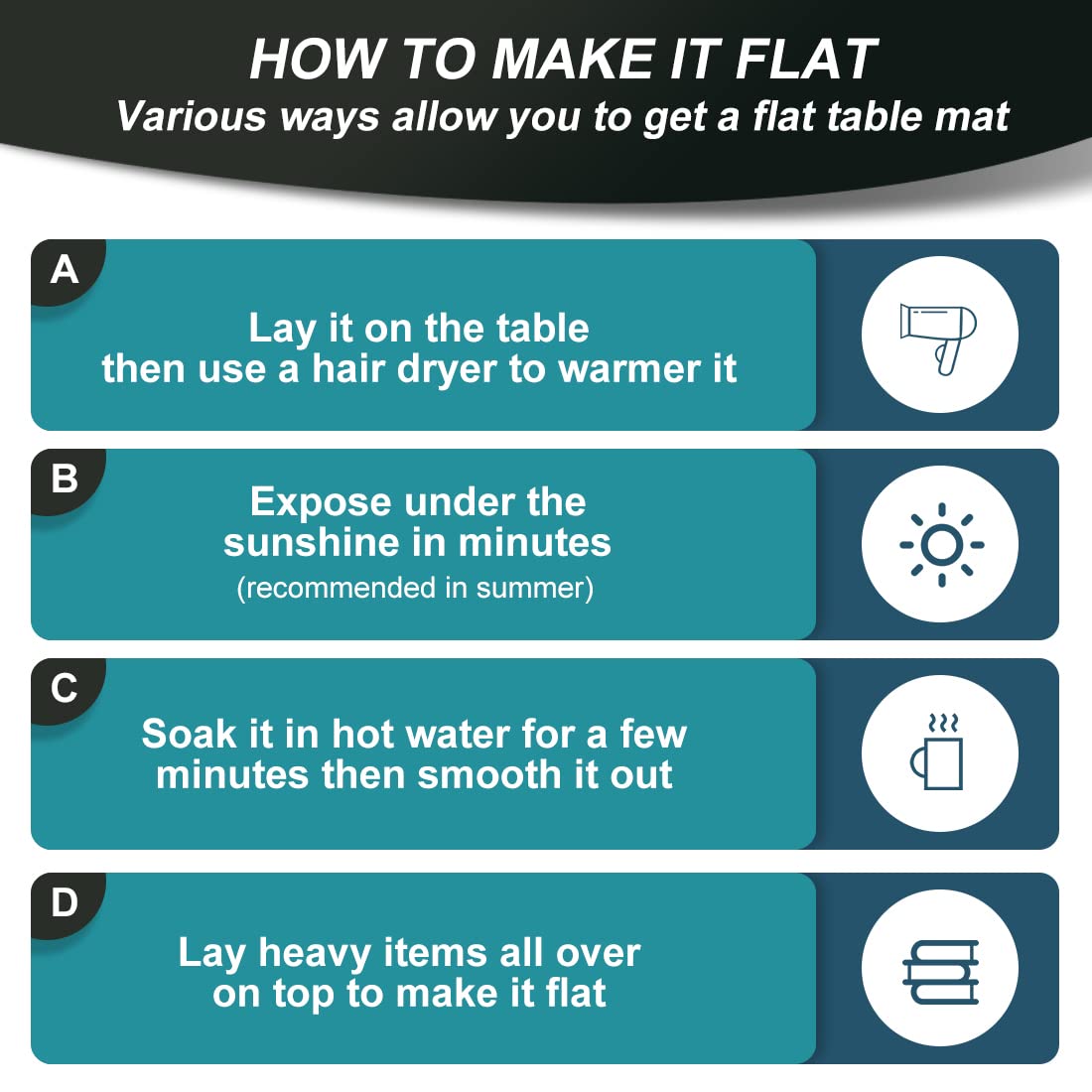 HOW TO MAKE IT FLAT
Various ways allow you to get a flat table mat

A
Lay it on the table then use a hair dryer to warmer it

B
Expose under the sunshine in minutes
(recommended in summer)

C
Soak it in hot water for a few minutes then smooth it out

D
Lay heavy items all over on top to make it flat