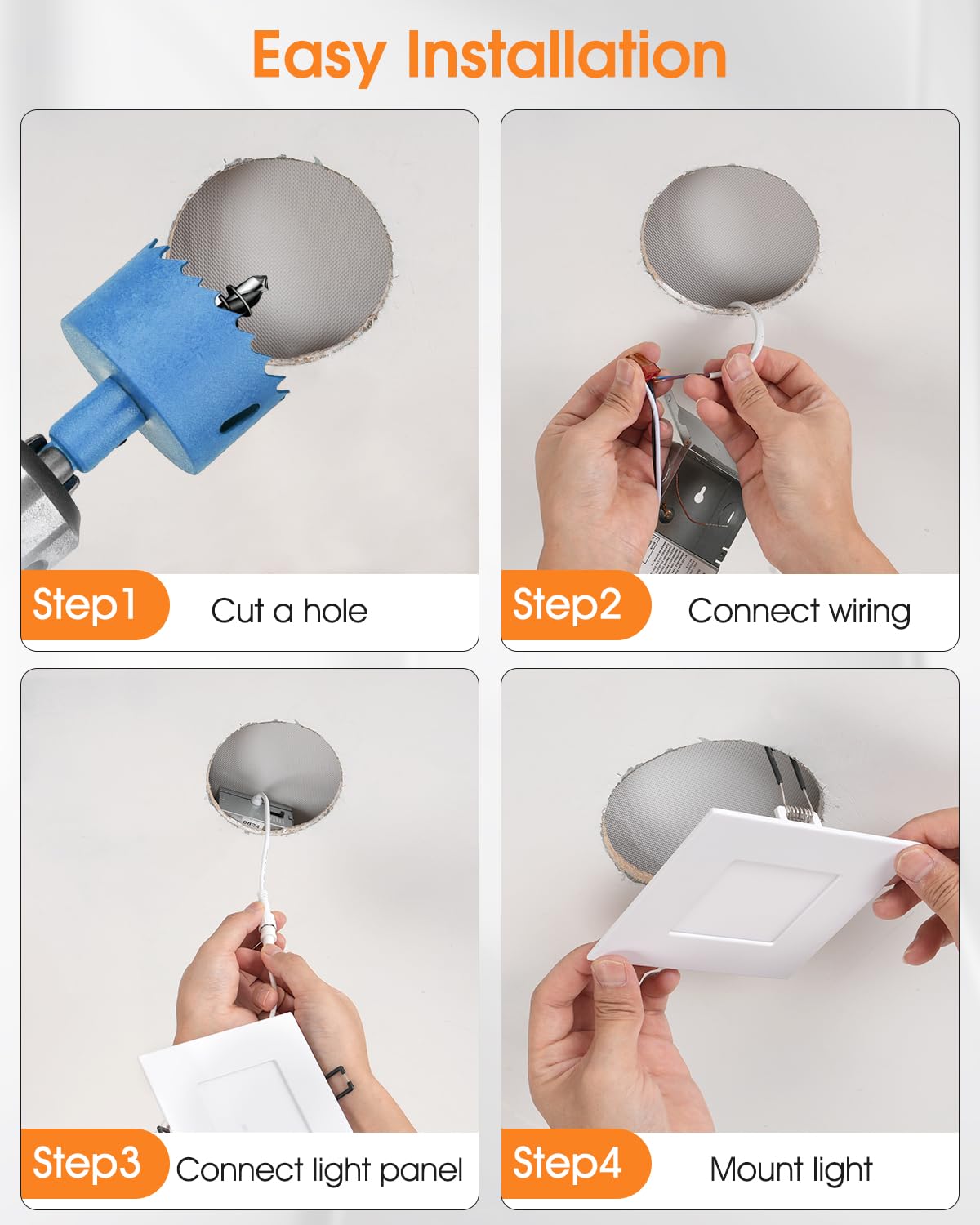 Easy Installation

Step1 Cut a hole

Step2 Connect wiring

Step3 Connect light panel

Step4 Mount light