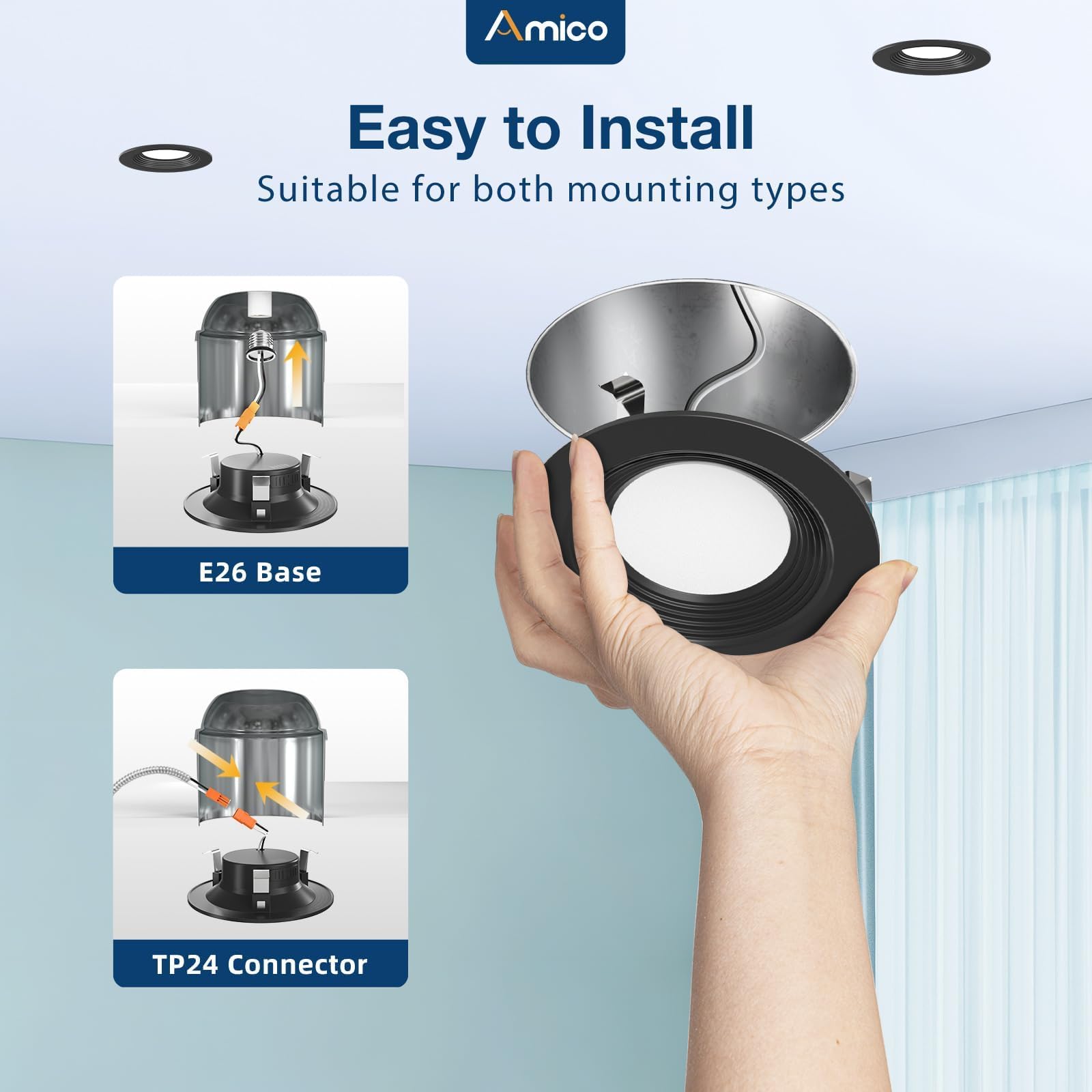 Amico

Easy to Install

Suitable for both mounting types

E26 Base

TP24 Connector