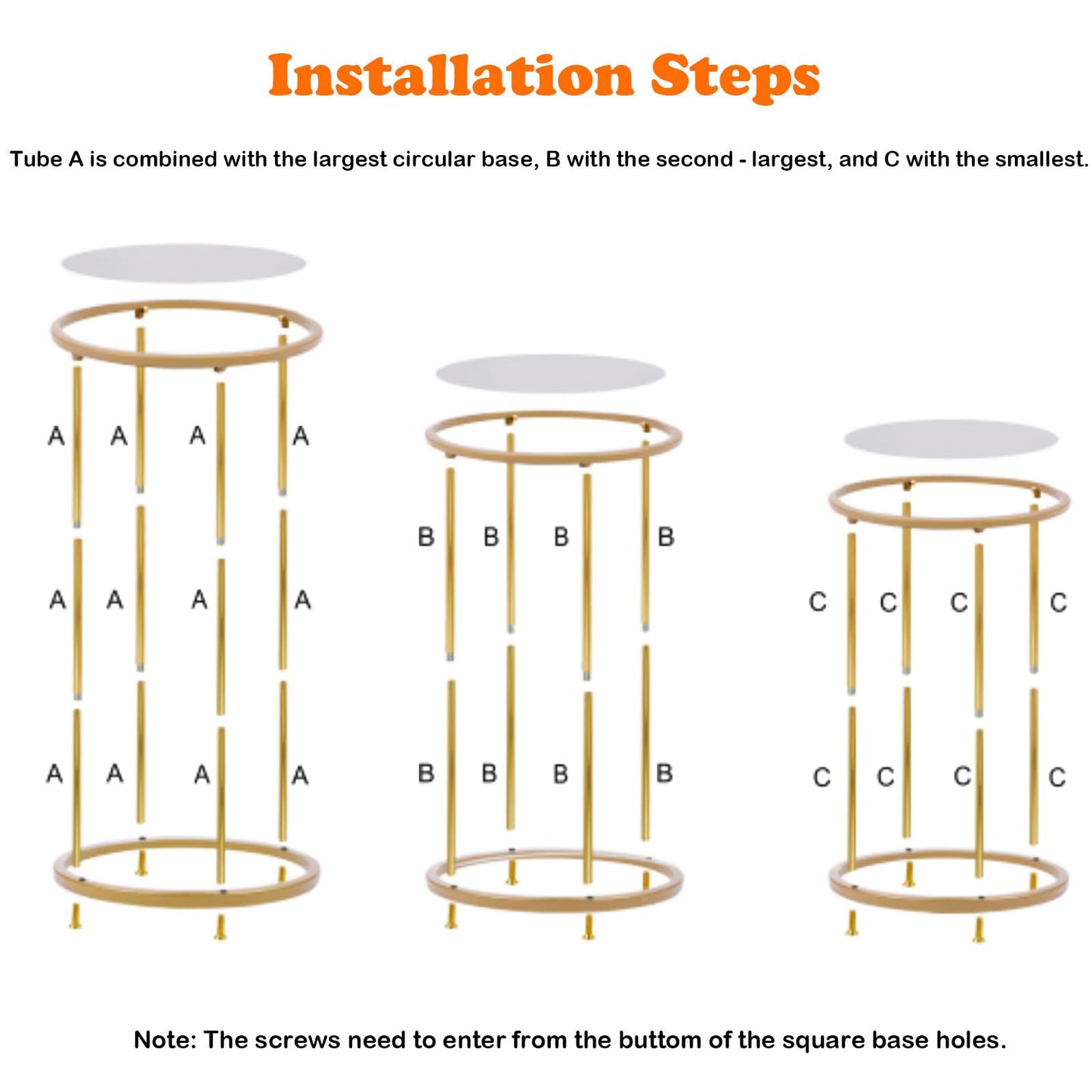 Installation Steps

Tube A is combined with the largest circular base, B with the second - largest, and C with the smallest.

A A A A
A A A A
A A A A

B B B B
B B B B

C C C C
C C C C

Note: The screws need to enter from the buttom of the square base holes.