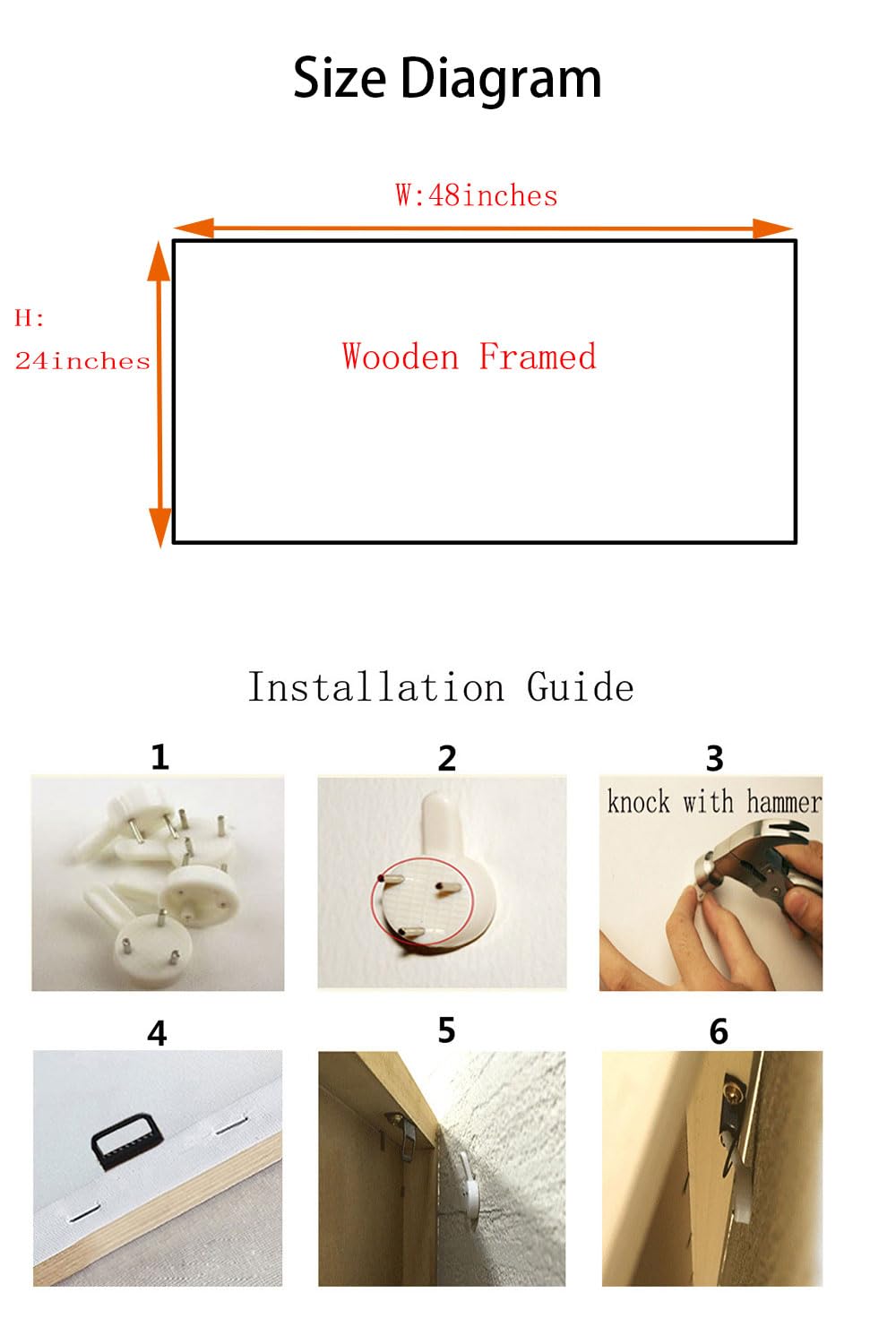 Size Diagram

W:48inches

H:
24inches

Wooden Framed

Installation Guide

1

2

3

knock with hammer

4

5

6