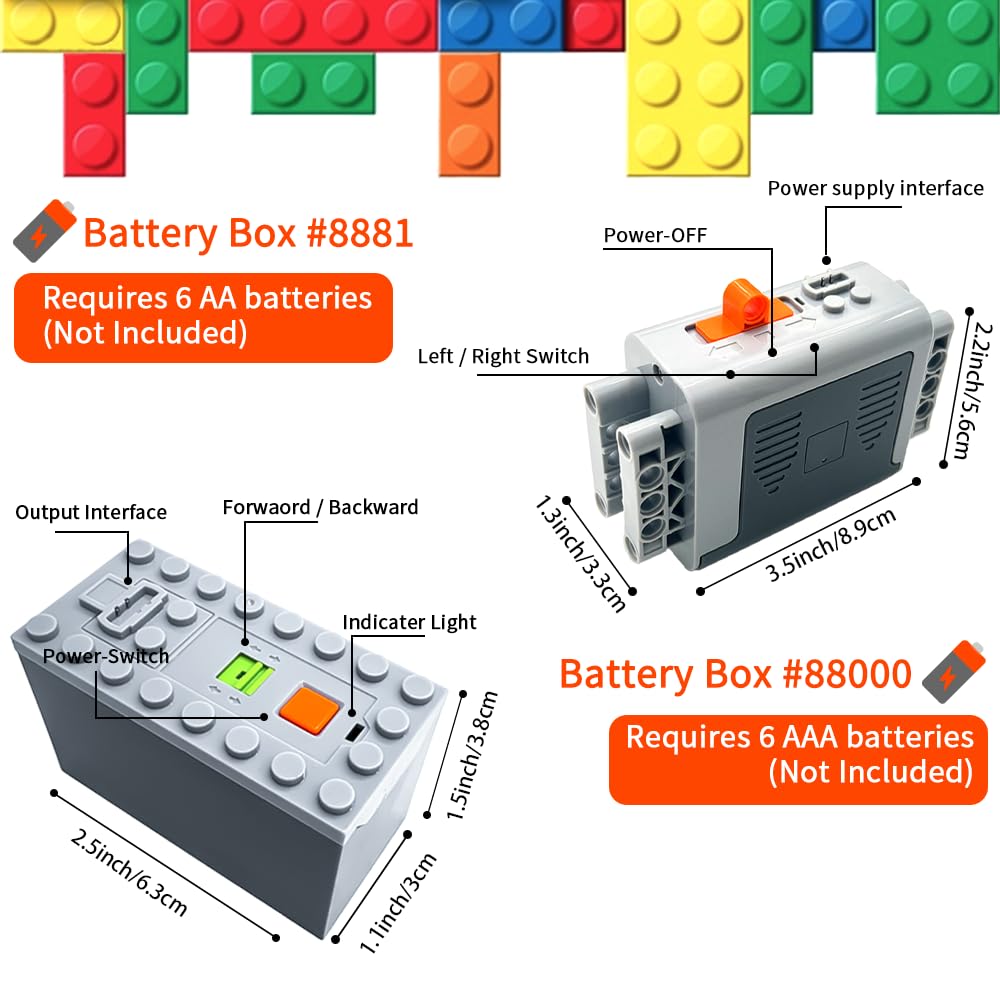 Battery Box #8881

Requires 6 AA batteries (Not Included)

Power supply interface

Power-OFF

Left / Right Switch

2.2inch/5.6cm

1.3inch/3.3cm

3.5inch/8.9cm

Output Interface

Forwaord / Backward

Indicater Light

Power-Switch

1.5inch/3.8cm

2.5inch/6.3cm

1.1inch/3cm

Battery Box #88000

Requires 6 AAA batteries (Not Included)