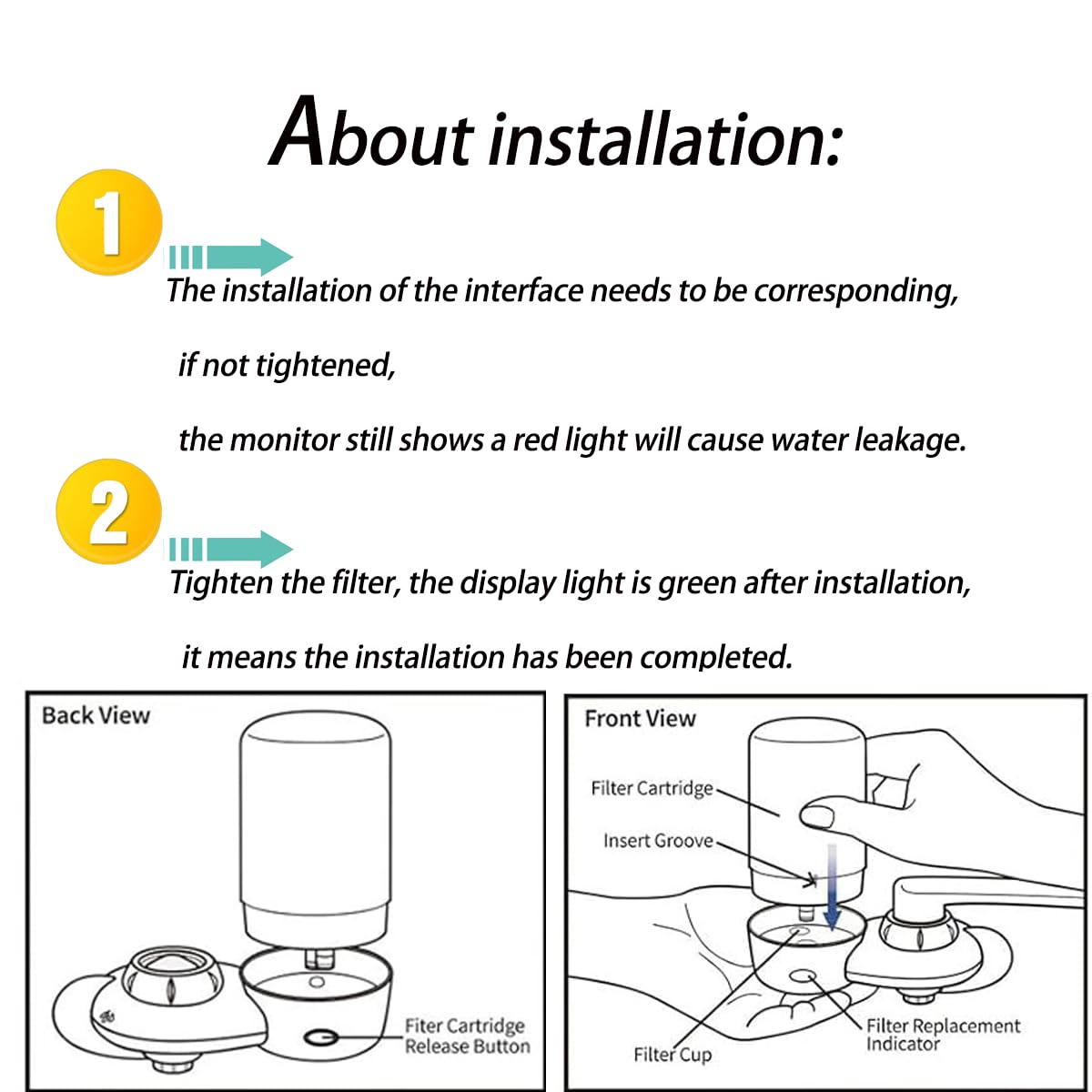 About installation:

1

The installation of the interface needs to be corresponding,

if not tightened,

the monitor still shows a red light will cause water leakage.

2

Tighten the filter, the display light is green after installation,

it means the installation has been completed.

Back View

Fiter Cartridge Release Button

Front View

Filter Cartridge

Insert Groove

Filter Cup

Filter Replacement Indicator