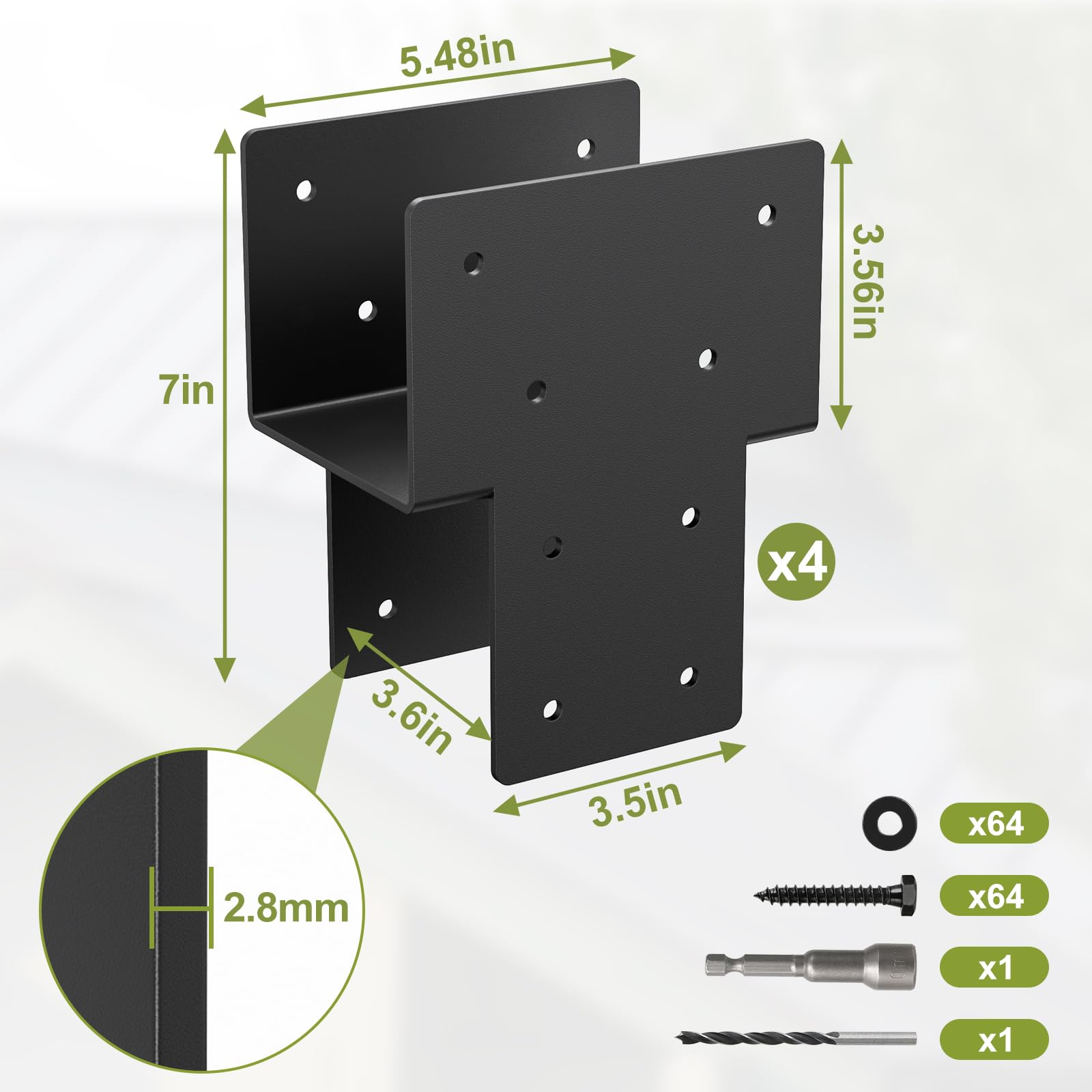 5.48in

7in

3.56in

x4

3.6in

3.5in

2.8mm

x64

x64

x1

x1