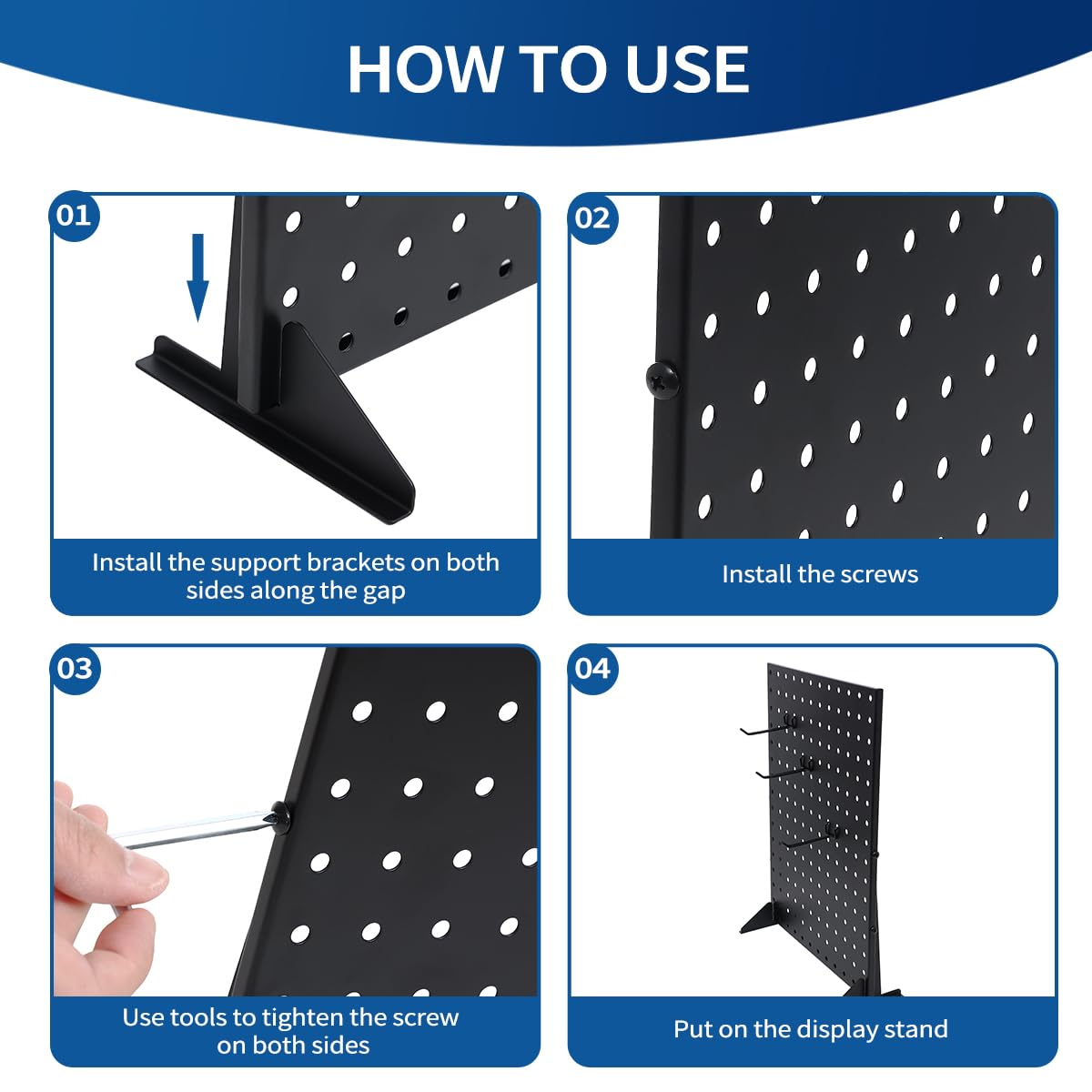 HOW TO USE

01

Install the support brackets on both sides along the gap

02

Install the screws

03

Use tools to tighten the screw on both sides

04

Put on the display stand