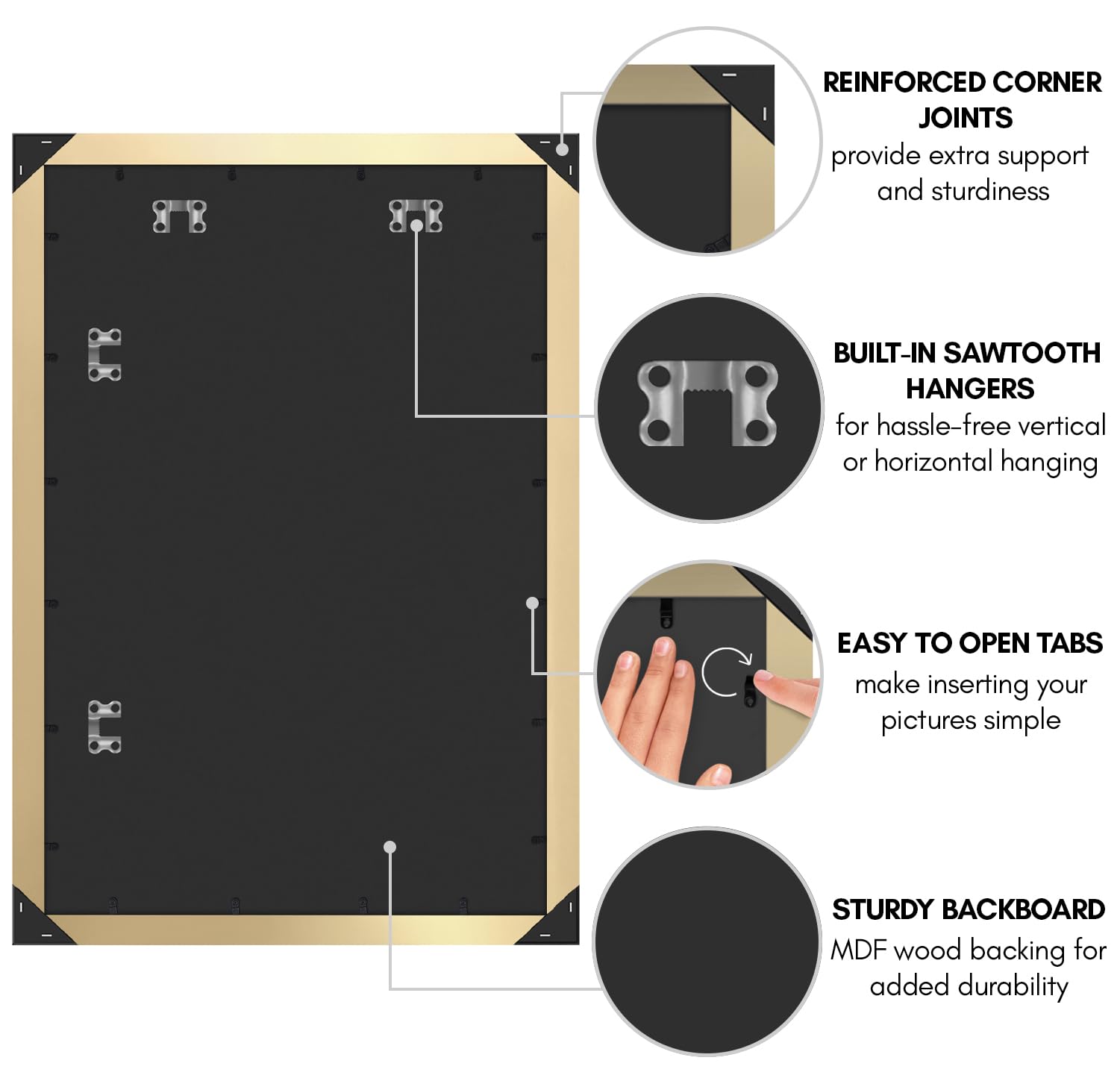 REINFORCED CORNER JOINTS
provide extra support and sturdiness

BUILT-IN SAWTOOTH HANGERS
for hassle-free vertical or horizontal hanging

EASY TO OPEN TABS
make inserting your pictures simple

STURDY BACKBOARD
MDF wood backing for added durability