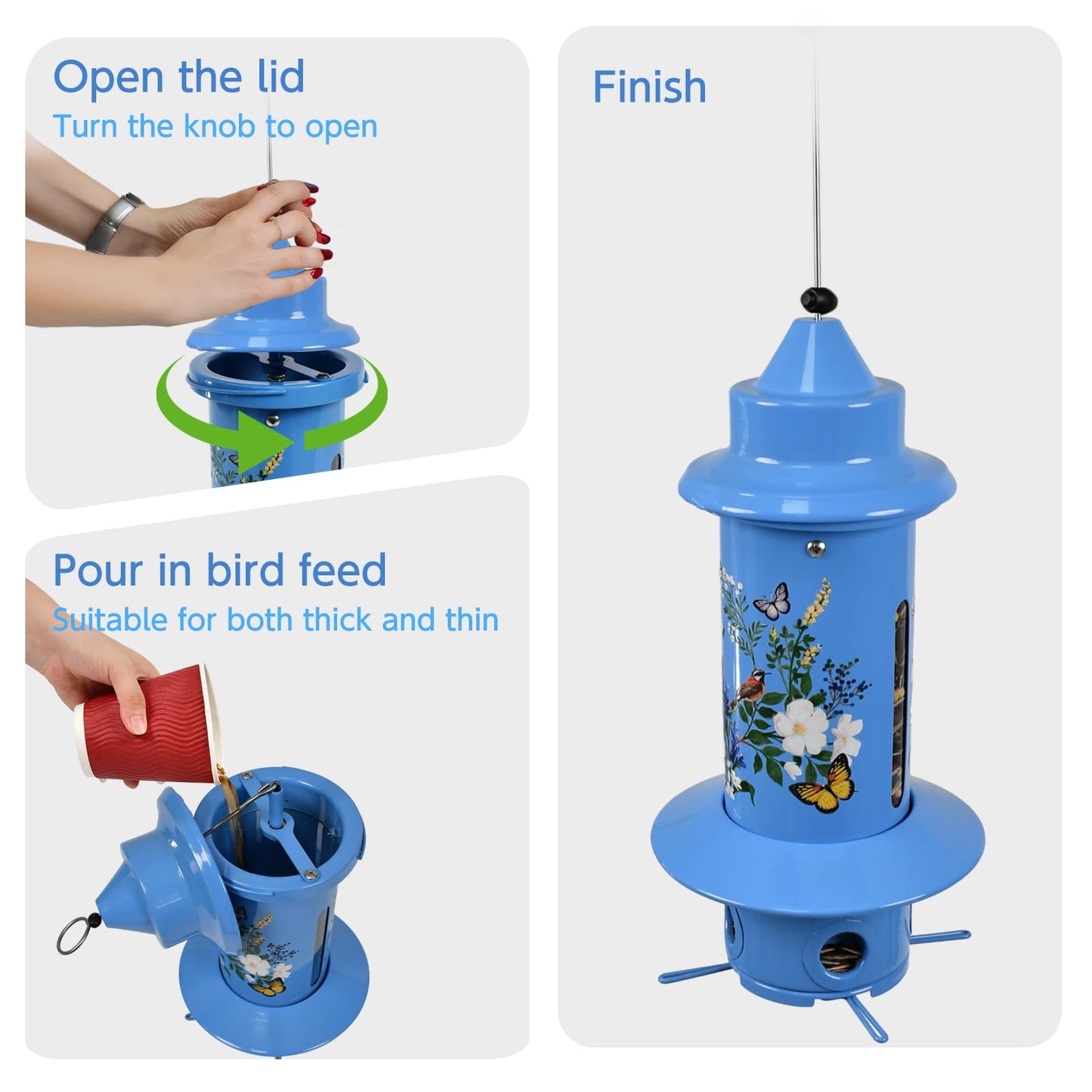 Open the lid
Turn the knob to open

Pour in bird feed
Suitable for both thick and thin

Finish