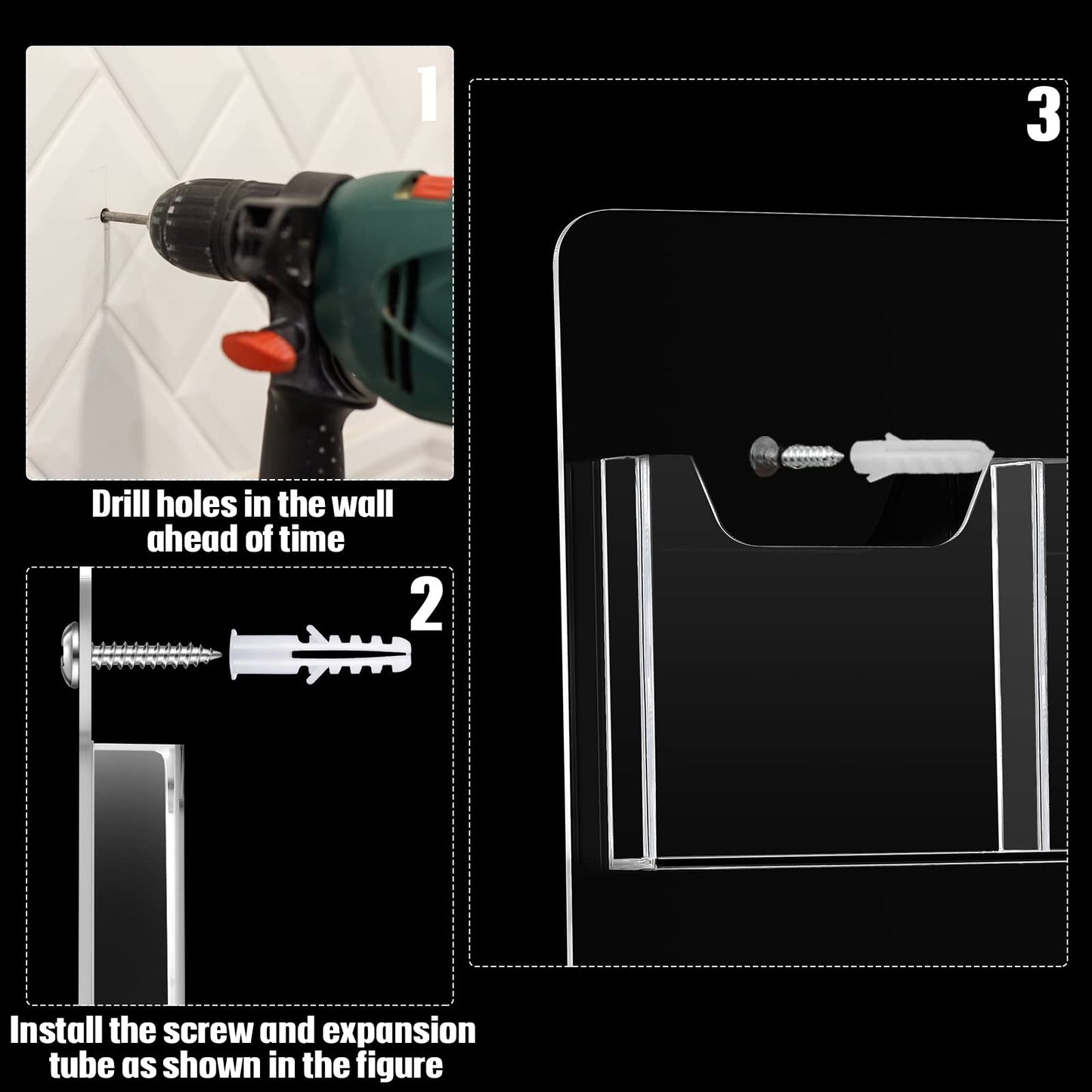 1

Drill holes in the wall ahead of time

2

Install the screw and expansion tube as shown in the figure

3