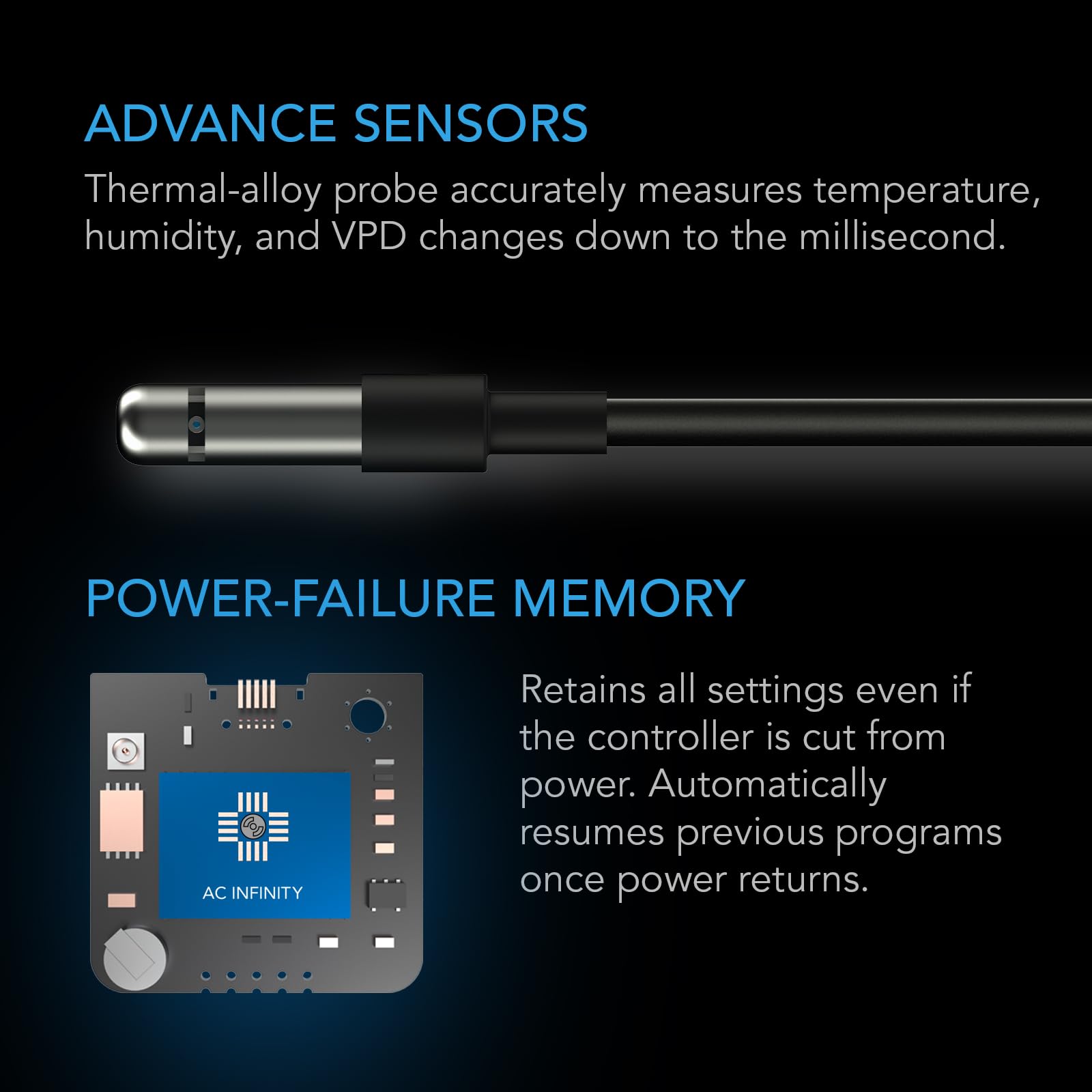 ADVANCE SENSORS

Thermal-alloy probe accurately measures temperature, humidity, and VPD changes down to the millisecond.

POWER-FAILURE MEMORY

AC INFINITY

Retains all settings even if the controller is cut from power. Automatically resumes previous programs once power returns.