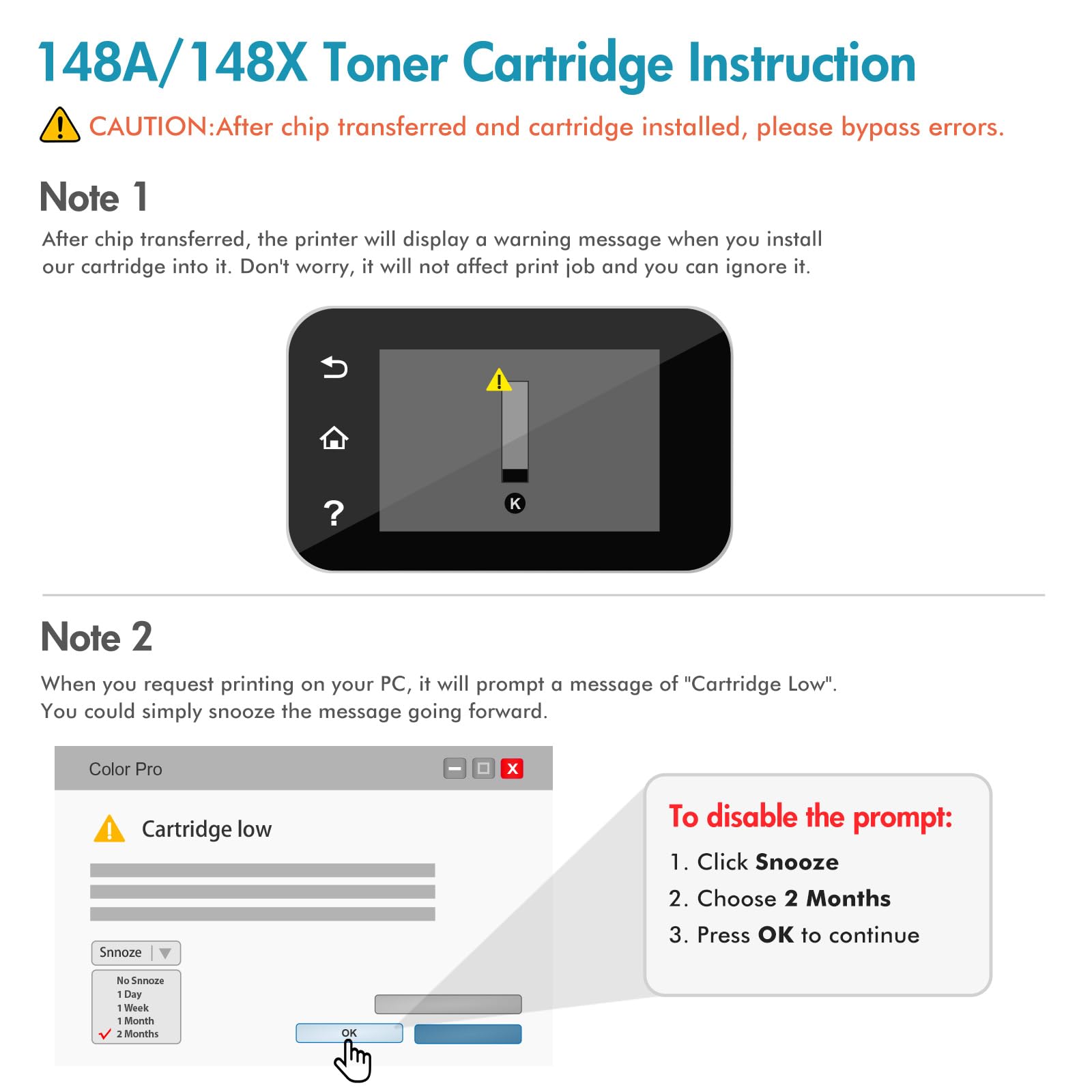 148A/148X Toner Cartridge Instruction

CAUTION:After chip transferred and cartridge installed, please bypass errors.

Note 1

After chip transferred, the printer will display a warning message when you install our cartridge into it. Don't worry, it will not affect print job and you can ignore it.

?

K

Note 2

When you request printing on your PC, it will prompt a message of "Cartridge Low". You could simply snooze the message going forward.

Color Pro

X

Cartridge low

Snnoze

No Snnoze
1 Day
1 Week
1 Month
2 Months

OK

To disable the prompt:

1. Click Snooze
2. Choose 2 Months
3. Press OK to continue