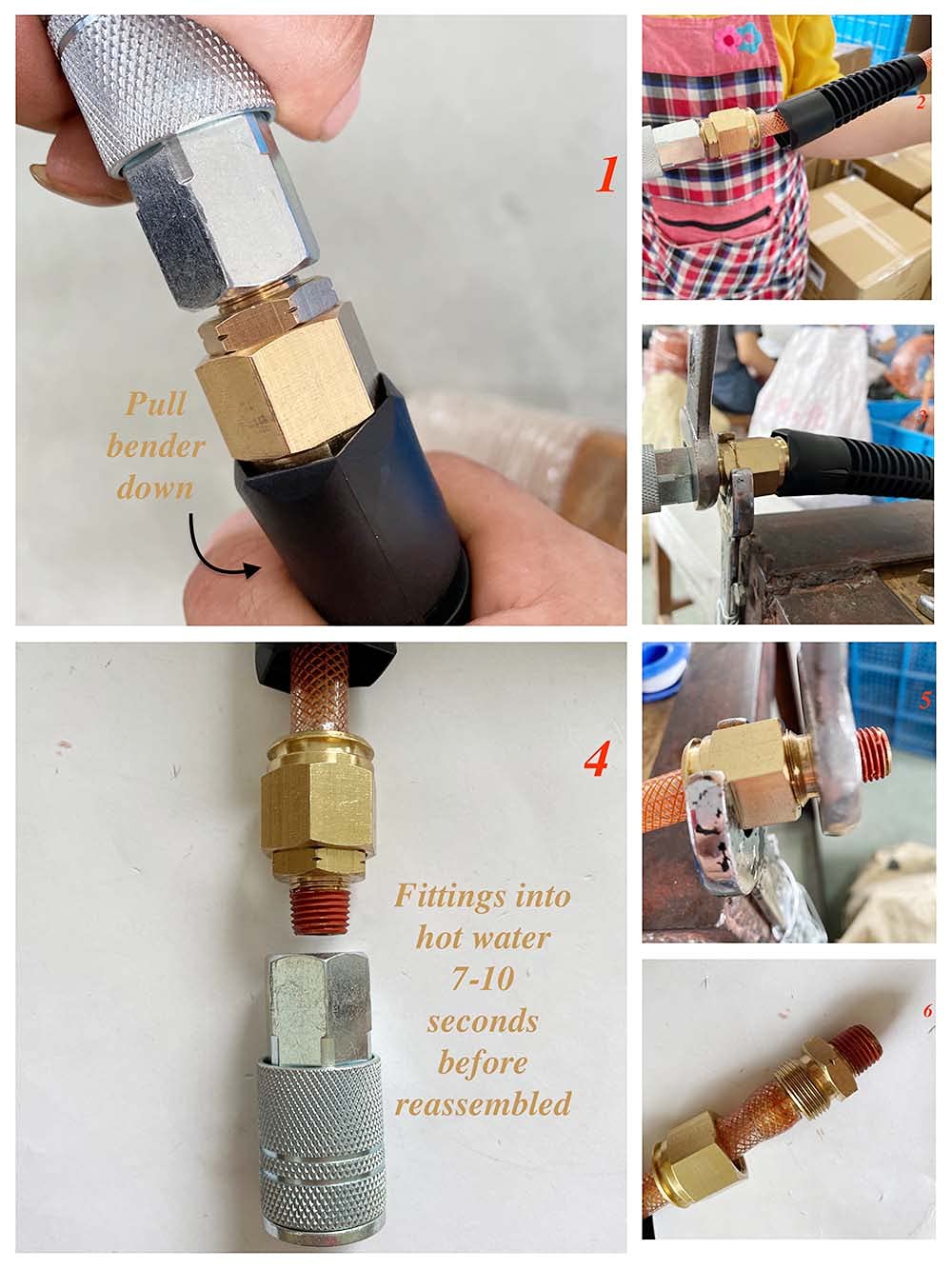 1

Pull bender down

2

3

4

Fittings into hot water 7-10 seconds before reassembled

5

6