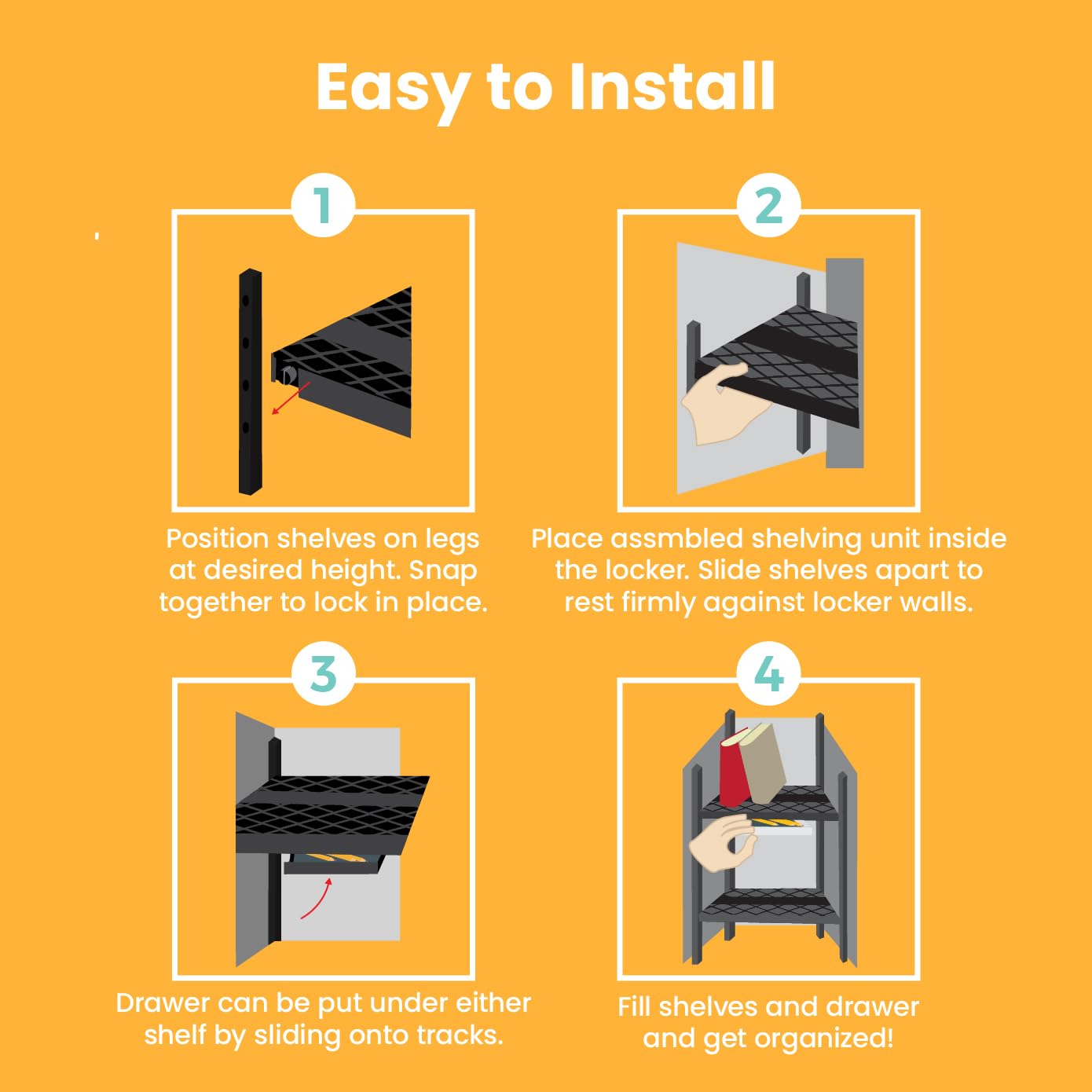 Easy to Install

1

Position shelves on legs at desired height. Snap together to lock in place.

2

Place assmbled shelving unit inside the locker. Slide shelves apart to rest firmly against locker walls.

3

Drawer can be put under either shelf by sliding onto tracks.

4

Fill shelves and drawer and get organized!